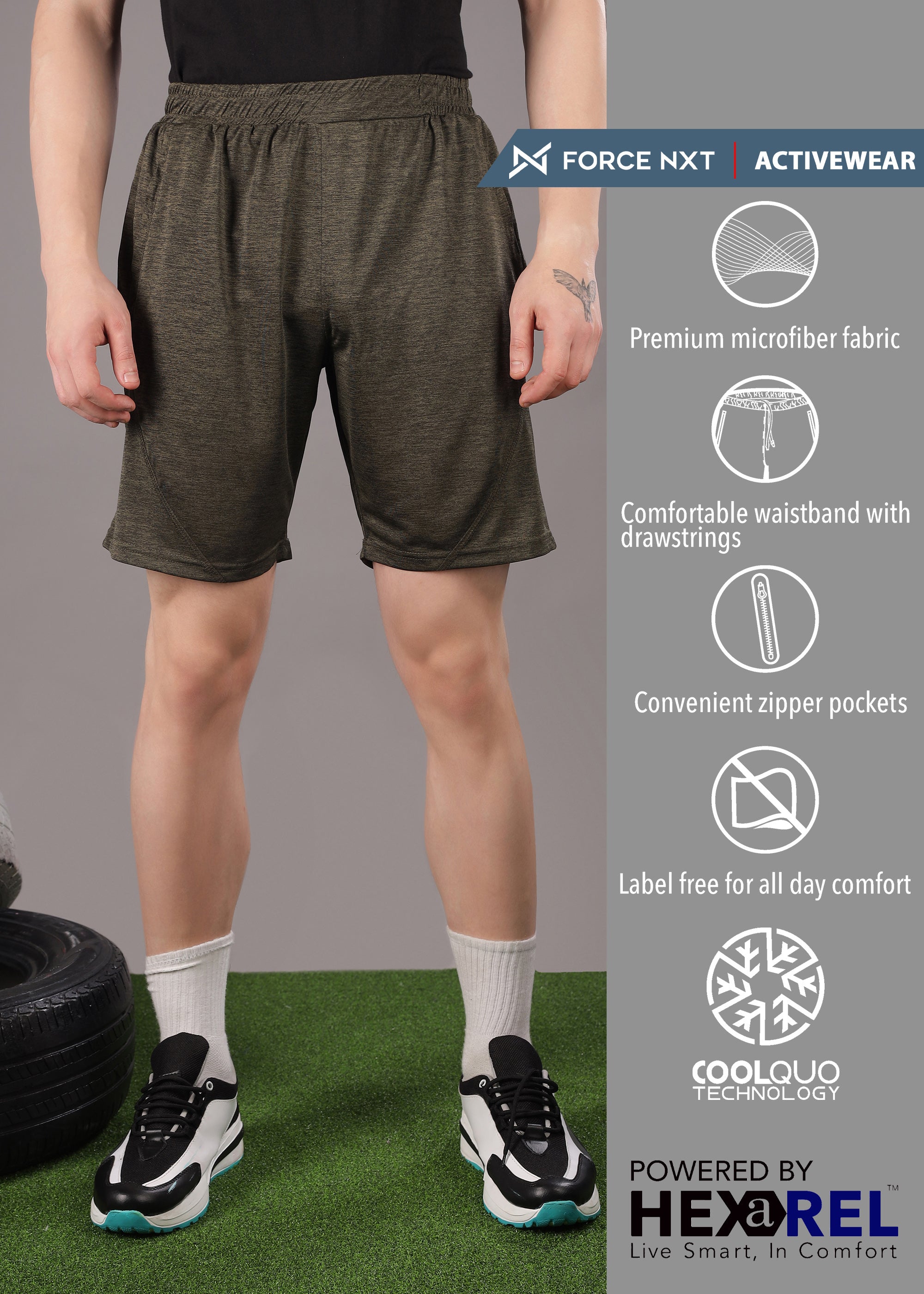 FORCE NXT | ACTIVEWEAR

Premium microfiber fabric

Comfortable waistband with drawstrings

Convenient zipper pockets

Label free for all day comfort

COOLQUO TECHNOLOGY

POWERED BY
HEXaREL™
Live Smart, In Comfort