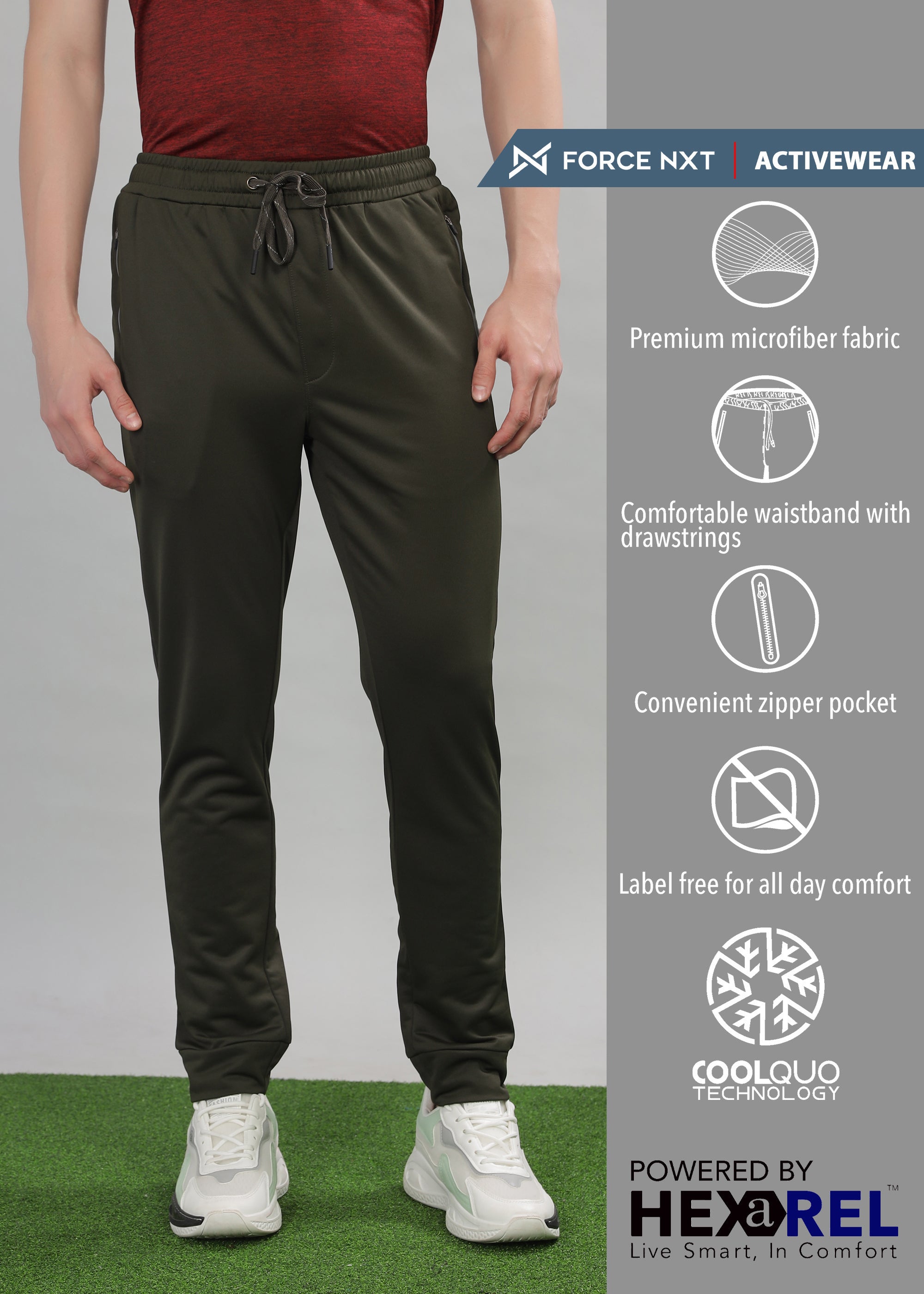 FORCE NXT | ACTIVEWEAR

Premium microfiber fabric

Comfortable waistband with drawstrings

Convenient zipper pocket

Label free for all day comfort

COOLQUO TECHNOLOGY

POWERED BY
HEXaREL™
Live Smart, In Comfort