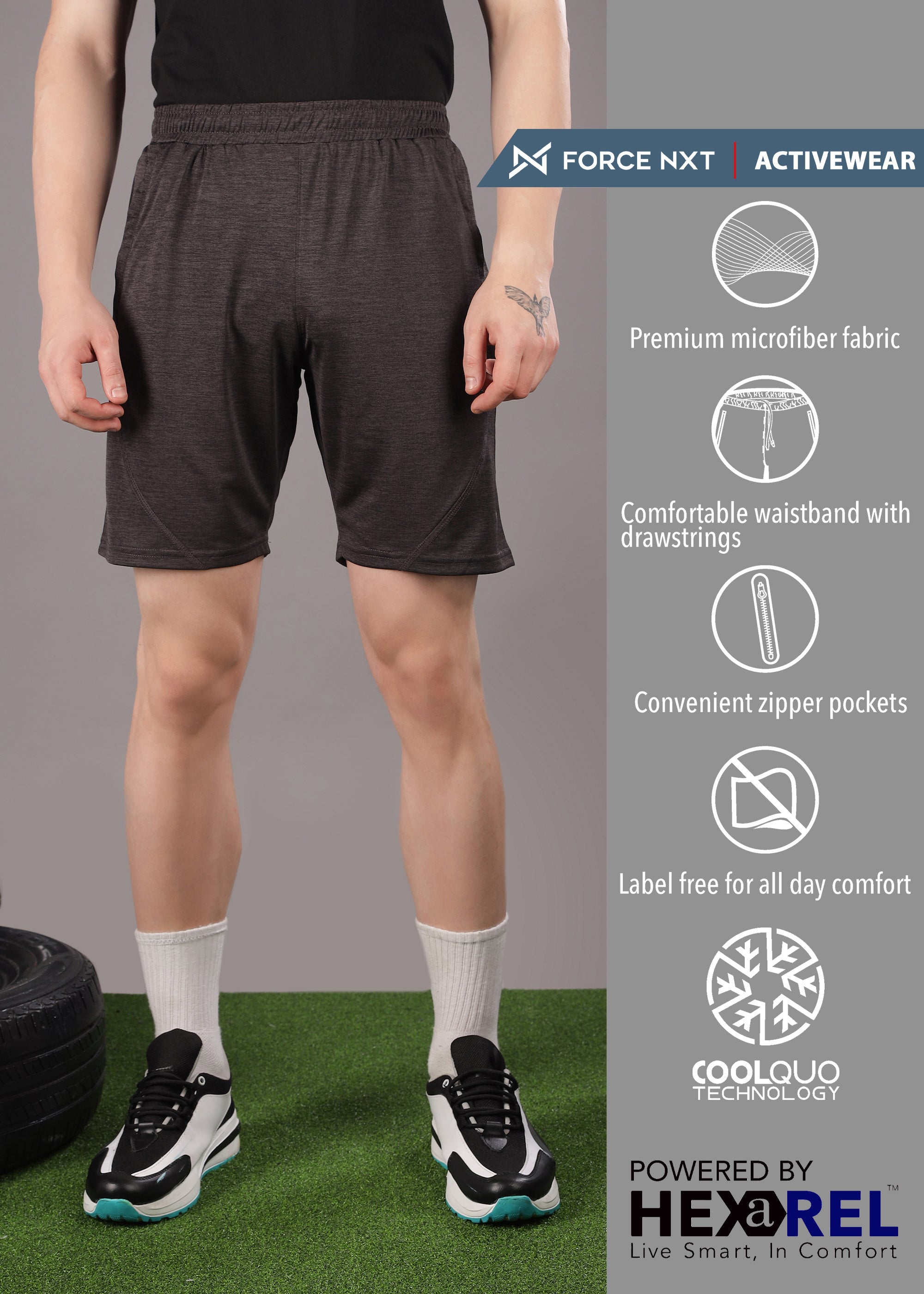 FORCE NXT | ACTIVEWEAR

Premium microfiber fabric

Comfortable waistband with drawstrings

Convenient zipper pockets

Label free for all day comfort

COOLQUO TECHNOLOGY

POWERED BY
HEXaREL™
Live Smart, In Comfort