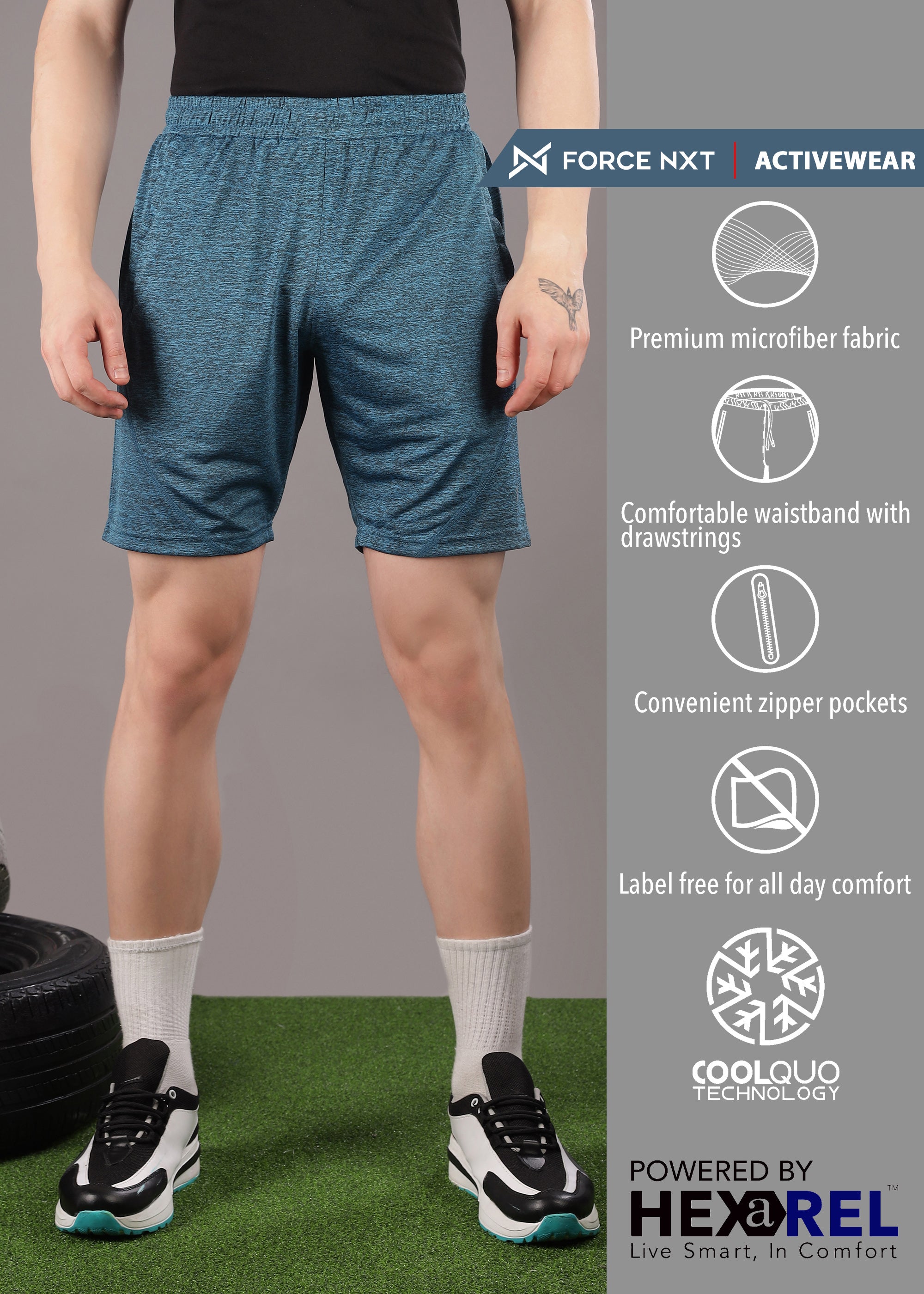 FORCE NXT | ACTIVEWEAR

Premium microfiber fabric

Comfortable waistband with drawstrings

Convenient zipper pockets

Label free for all day comfort

COOLQUO TECHNOLOGY

POWERED BY
HEXaREL™
Live Smart, In Comfort