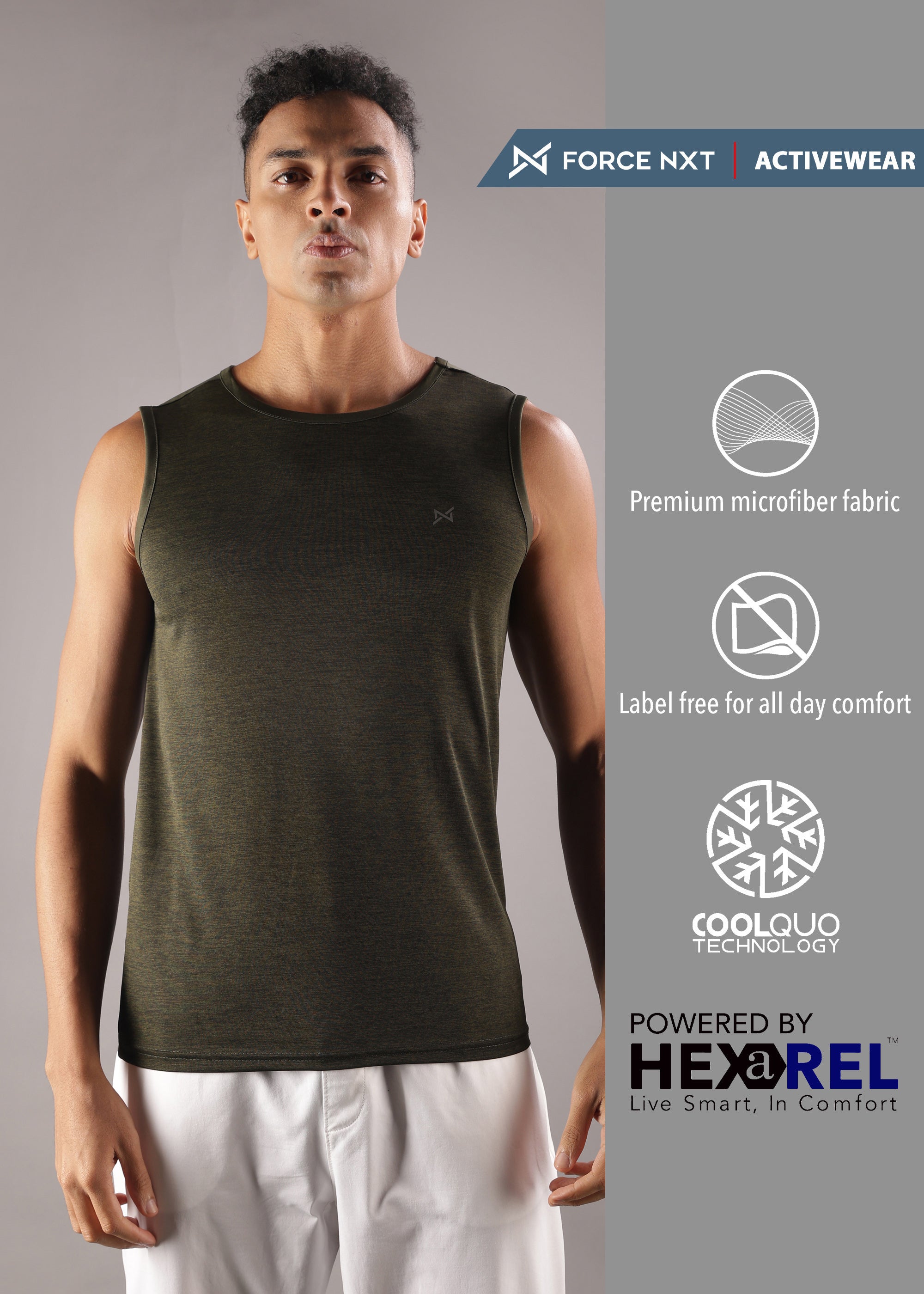 FORCE NXT | ACTIVEWEAR

Premium microfiber fabric

Label free for all day comfort

COOLQUO TECHNOLOGY

POWERED BY
HEXaREL™
Live Smart, In Comfort