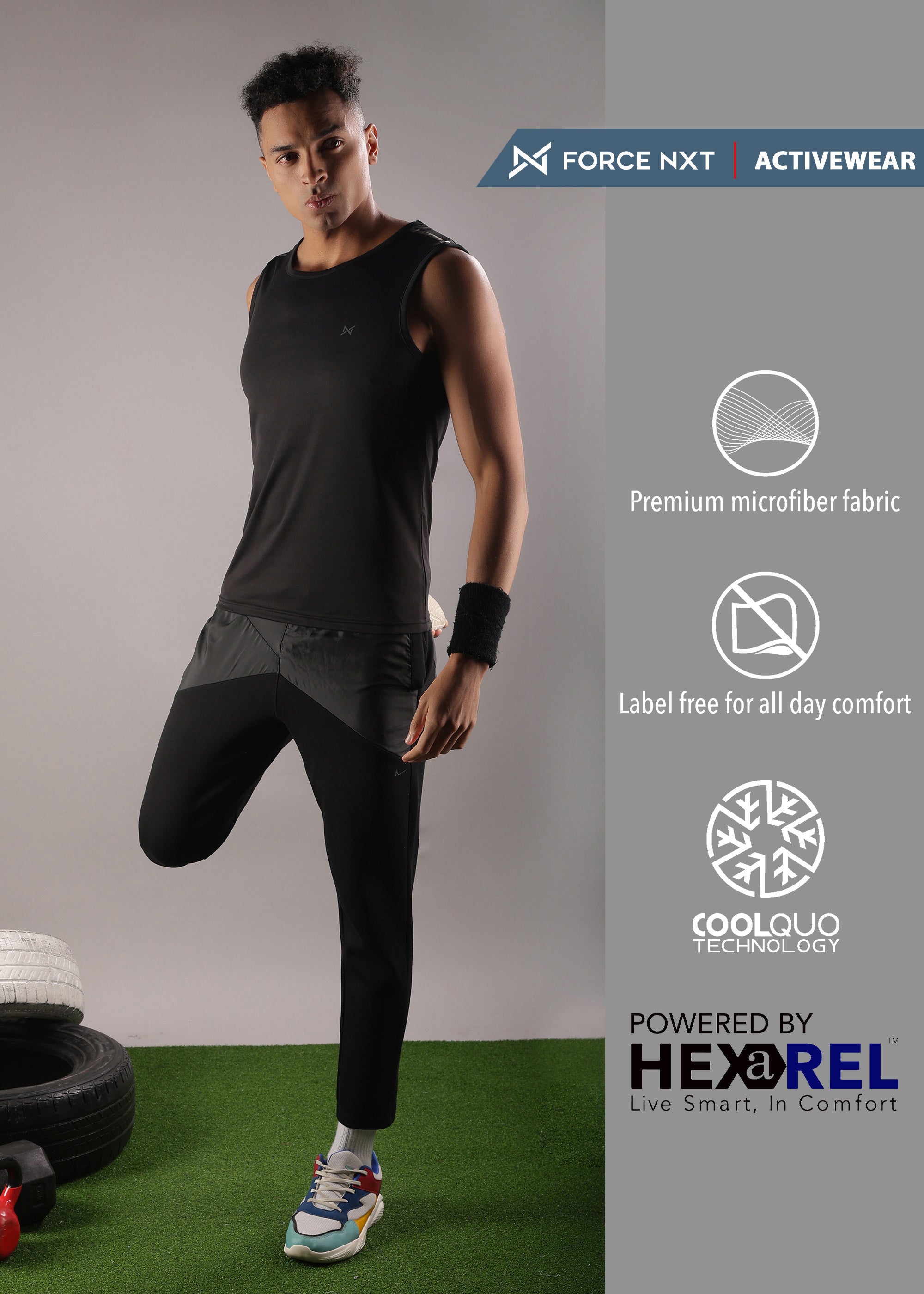 FORCE NXT | ACTIVEWEAR

Premium microfiber fabric

Label free for all day comfort

COOLQUO TECHNOLOGY

POWERED BY
HEXaREL™
Live Smart, In Comfort