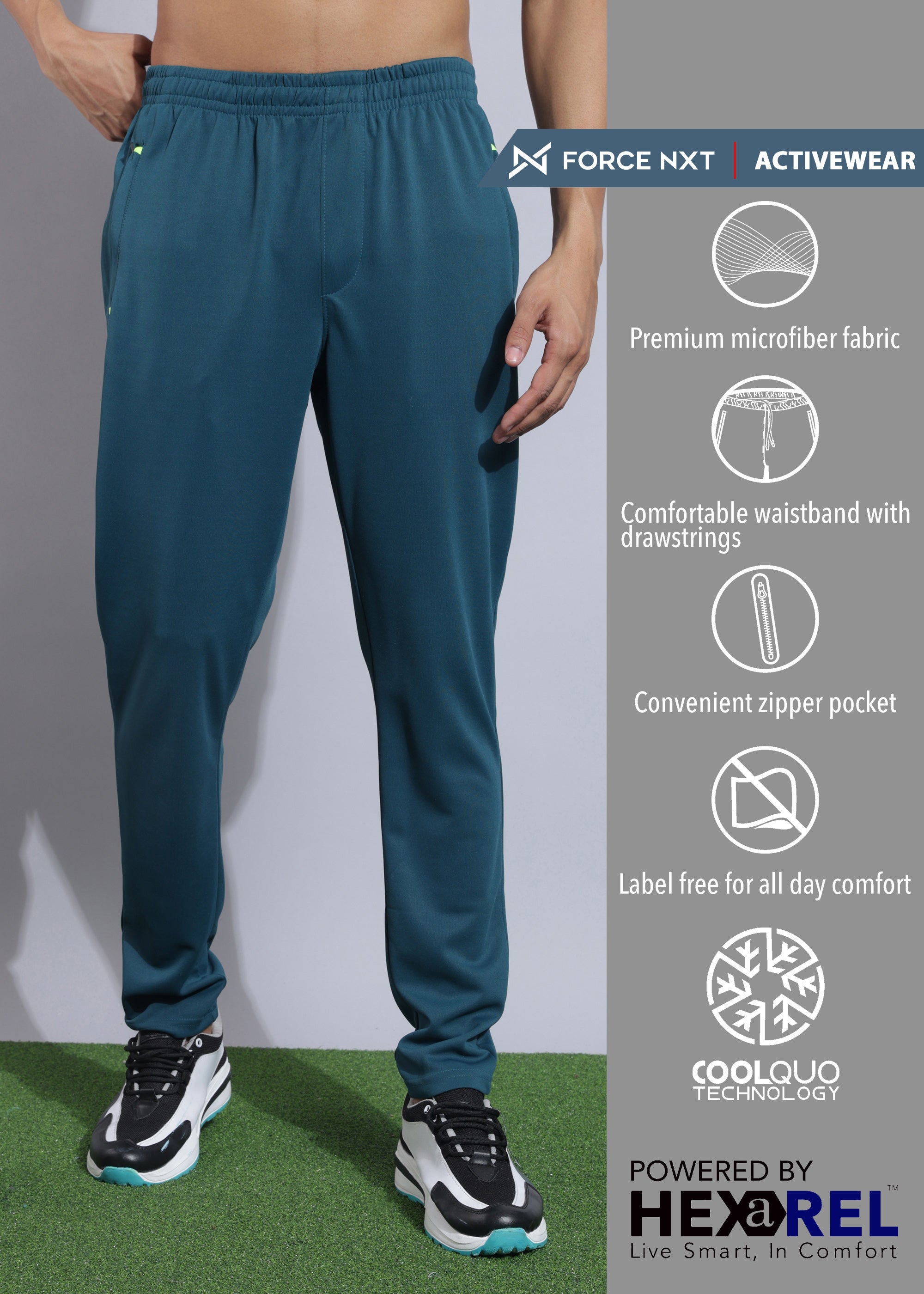 FORCE NXT | ACTIVEWEAR

Premium microfiber fabric

Comfortable waistband with drawstrings

Convenient zipper pocket

Label free for all day comfort

COOLQUO TECHNOLOGY

POWERED BY
HEXaREL™
Live Smart, In Comfort