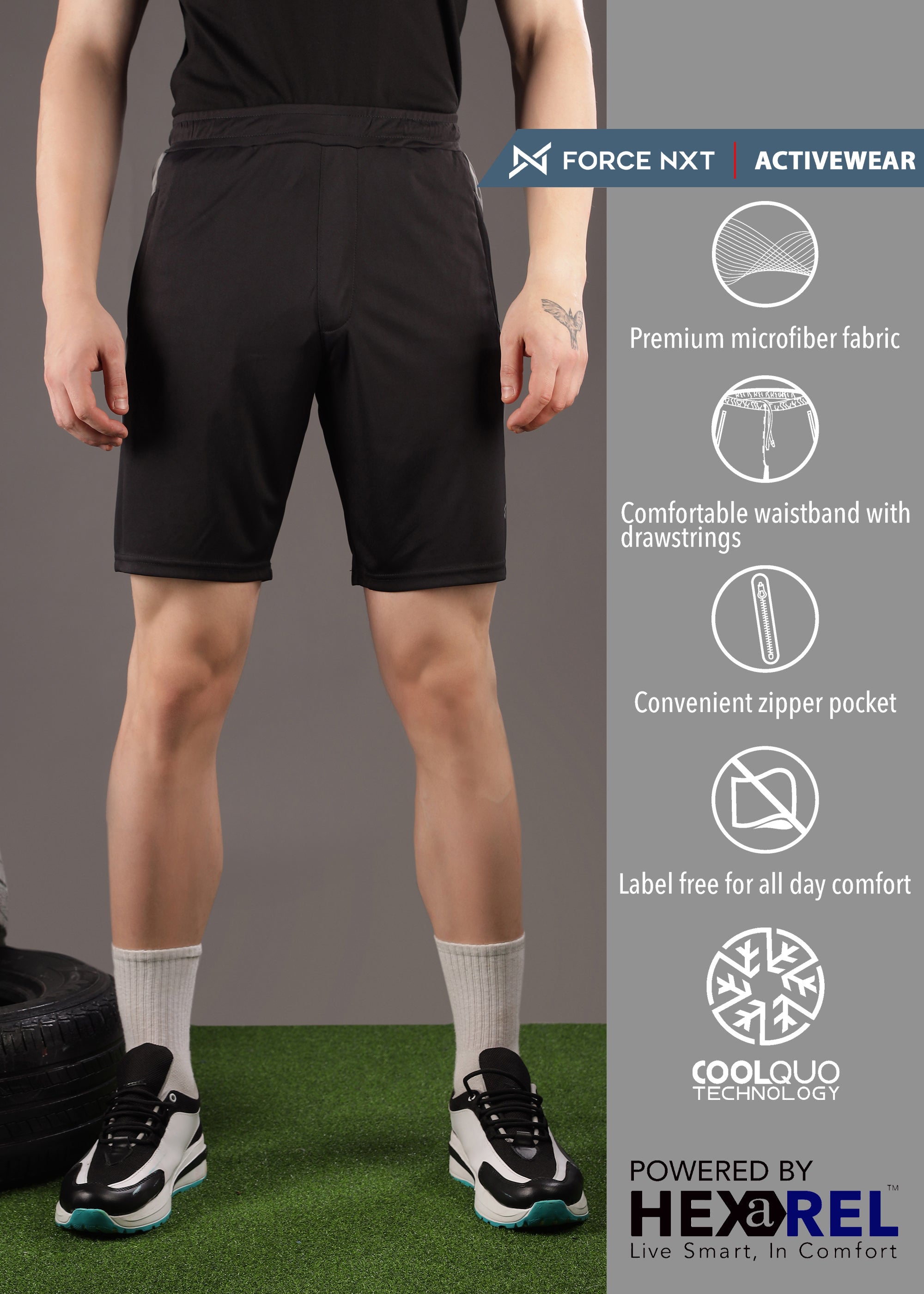 FORCE NXT | ACTIVEWEAR

Premium microfiber fabric

Comfortable waistband with drawstrings

Convenient zipper pocket

Label free for all day comfort

COOLQUO TECHNOLOGY

POWERED BY
HEXaREL™
Live Smart, In Comfort