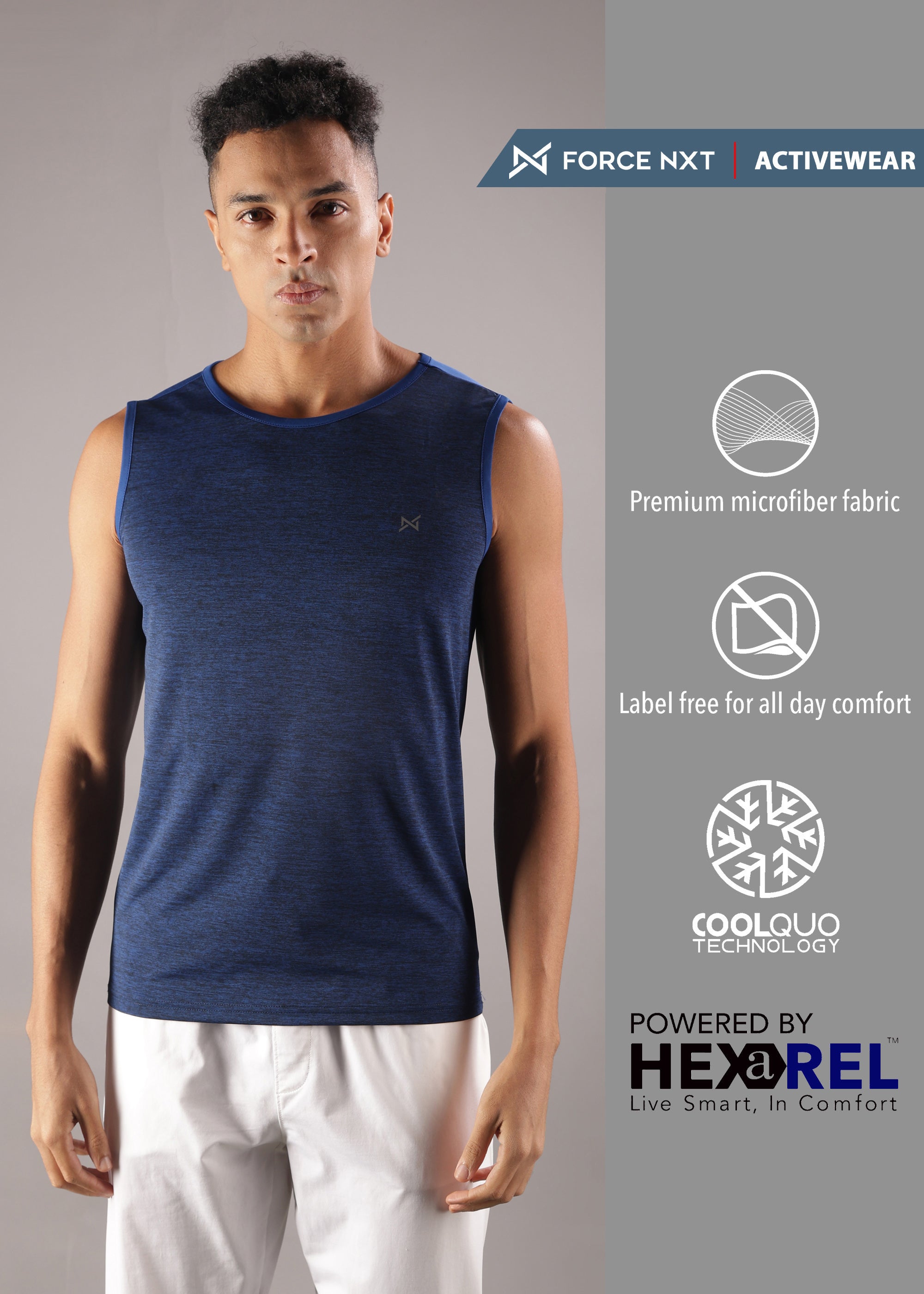 FORCE NXT | ACTIVEWEAR

Premium microfiber fabric

Label free for all day comfort

COOLQUO TECHNOLOGY

POWERED BY
HEXaREL™
Live Smart, In Comfort