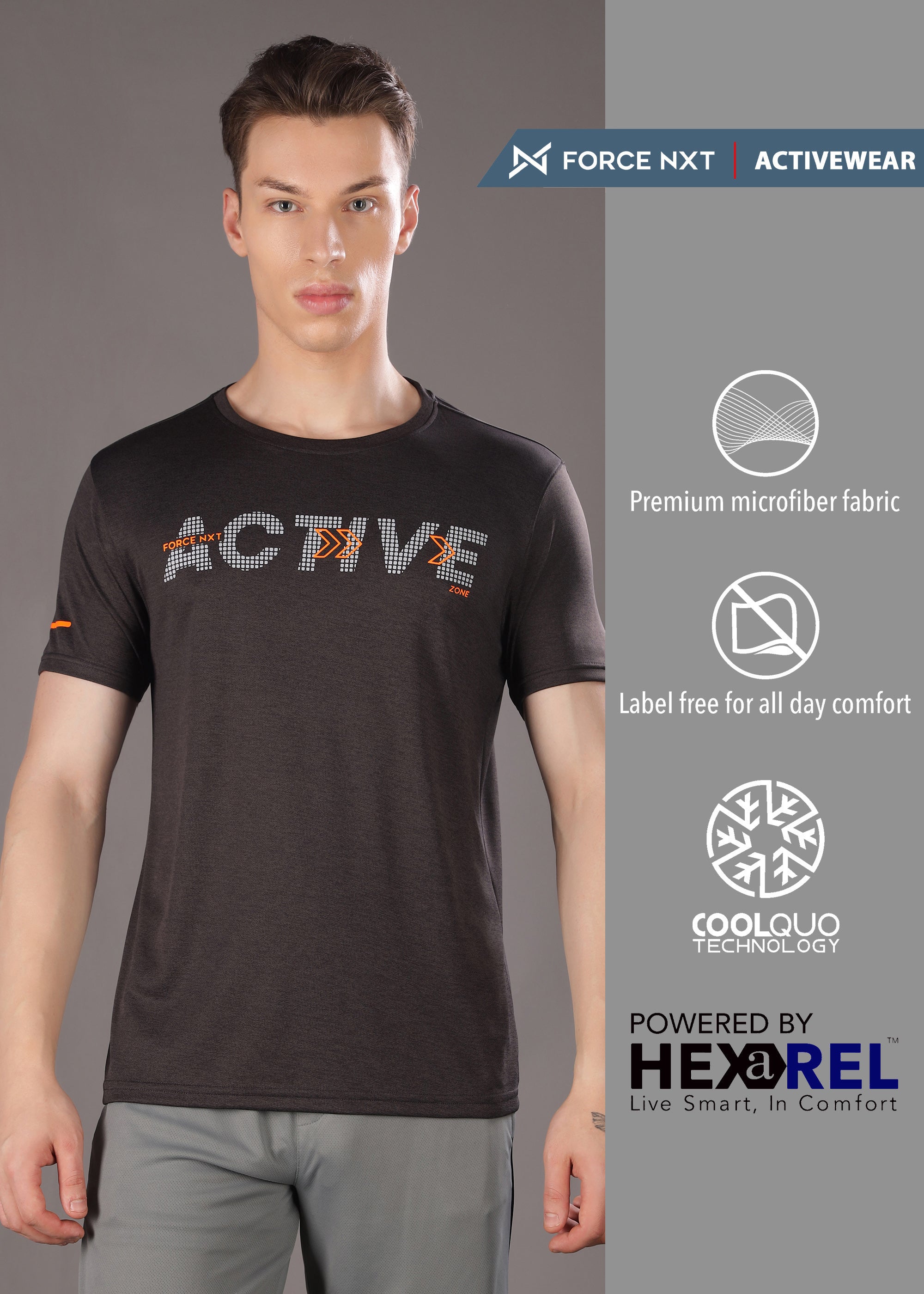 FORCE NXT | ACTIVEWEAR

FORCE NXT
ACTIVE
ZONE

Premium microfiber fabric

Label free for all day comfort

COOLQUO
TECHNOLOGY

POWERED BY
HEXaREL™
Live Smart, In Comfort