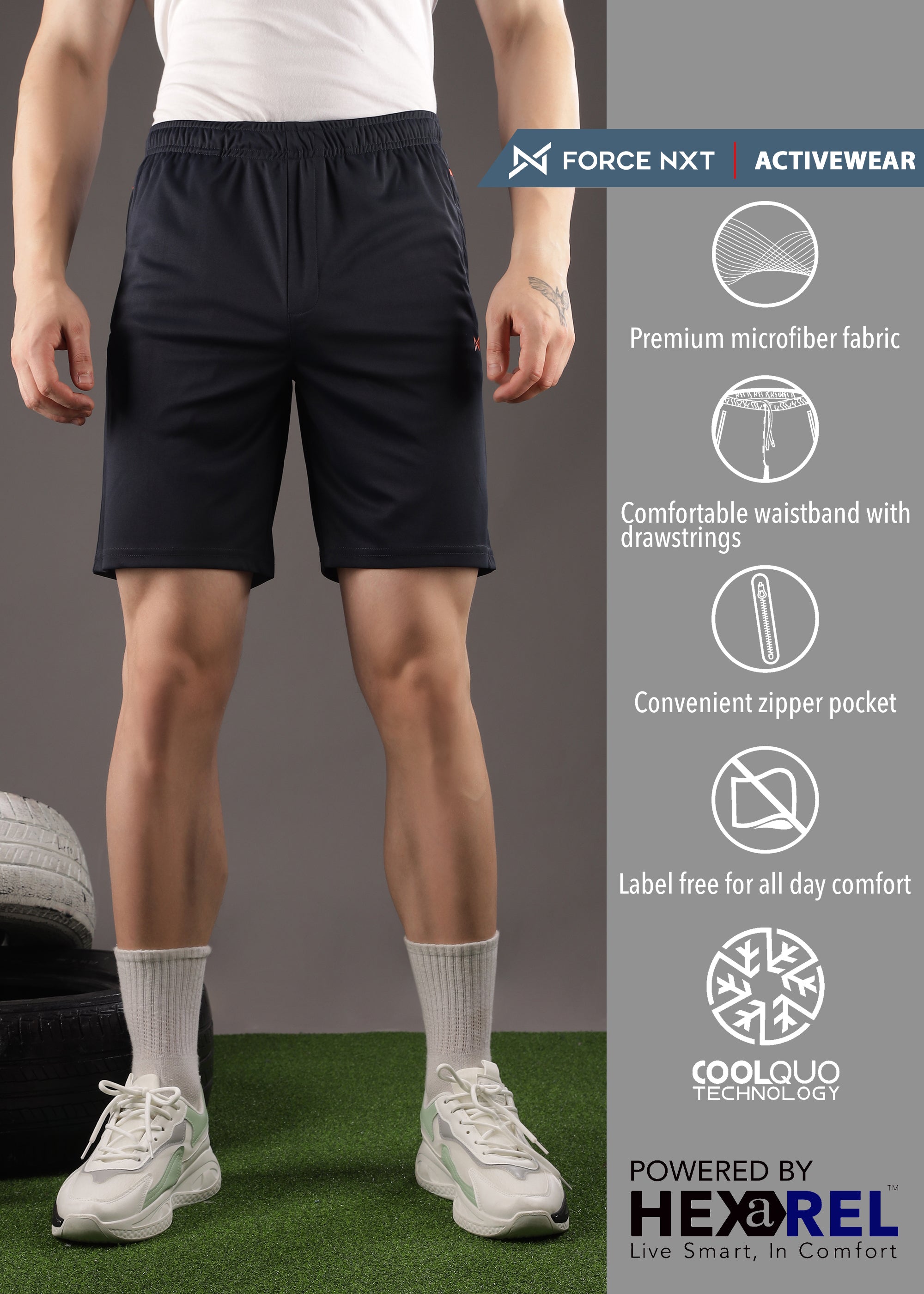 FORCE NXT | ACTIVEWEAR

Premium microfiber fabric

Comfortable waistband with drawstrings

Convenient zipper pocket

Label free for all day comfort

COOLQUO TECHNOLOGY

POWERED BY
HEXaREL™
Live Smart, In Comfort