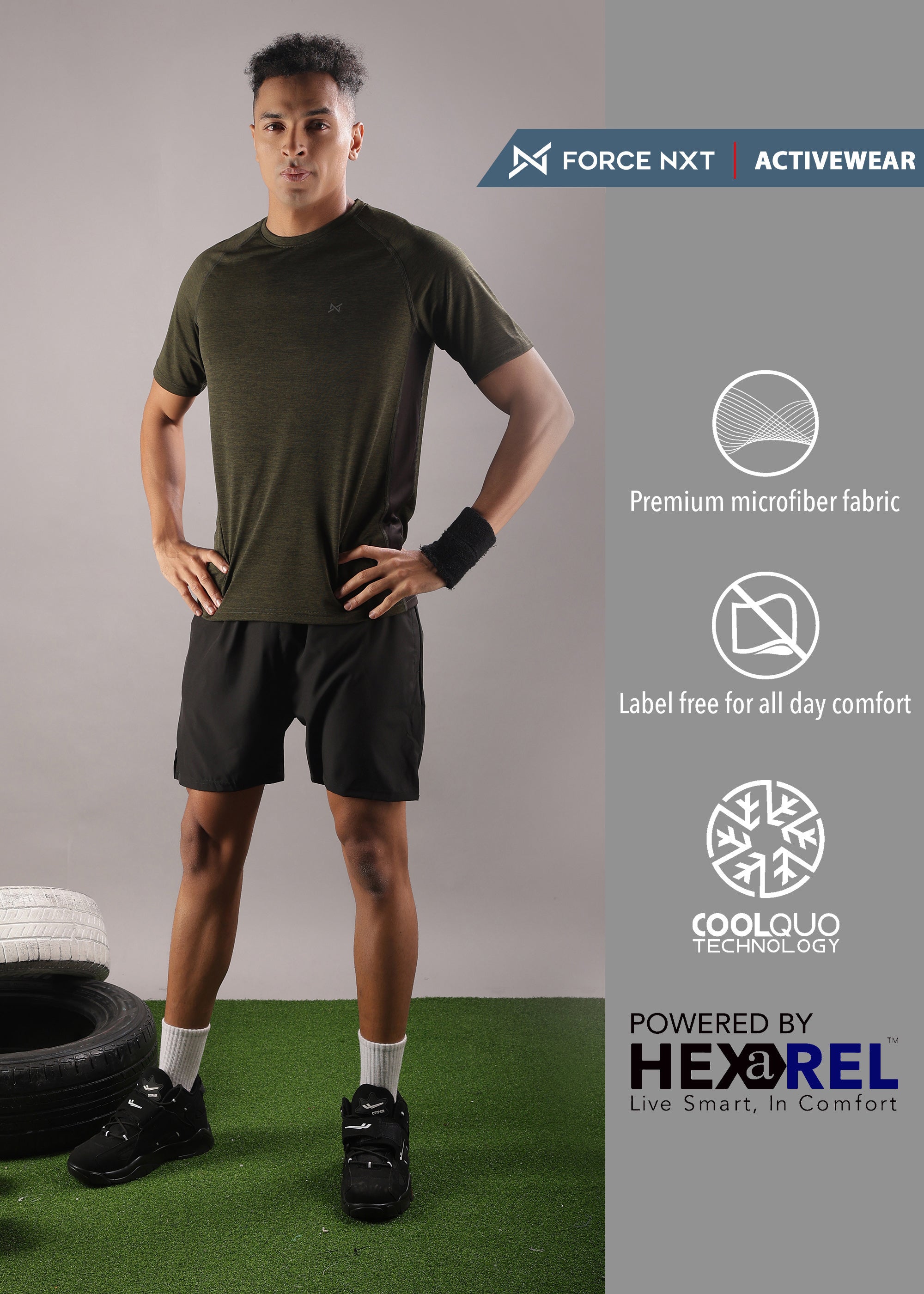 FORCE NXT | ACTIVEWEAR

Premium microfiber fabric

Label free for all day comfort

COOLQUO TECHNOLOGY

POWERED BY
HEXaREL™
Live Smart, In Comfort