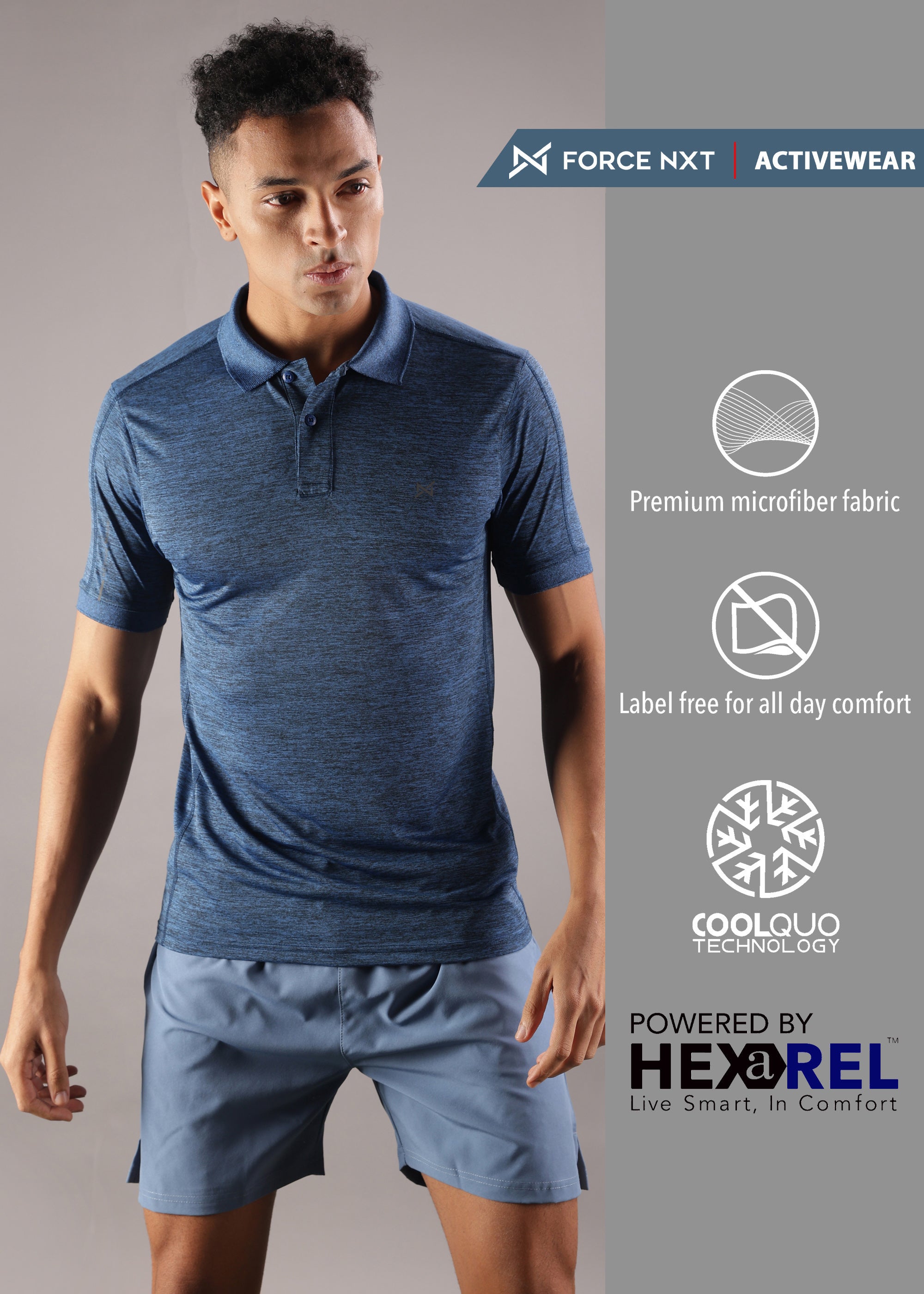 FORCE NXT | ACTIVEWEAR

Premium microfiber fabric

Label free for all day comfort

COOLQUO
TECHNOLOGY

POWERED BY
HEXaREL™
Live Smart, In Comfort