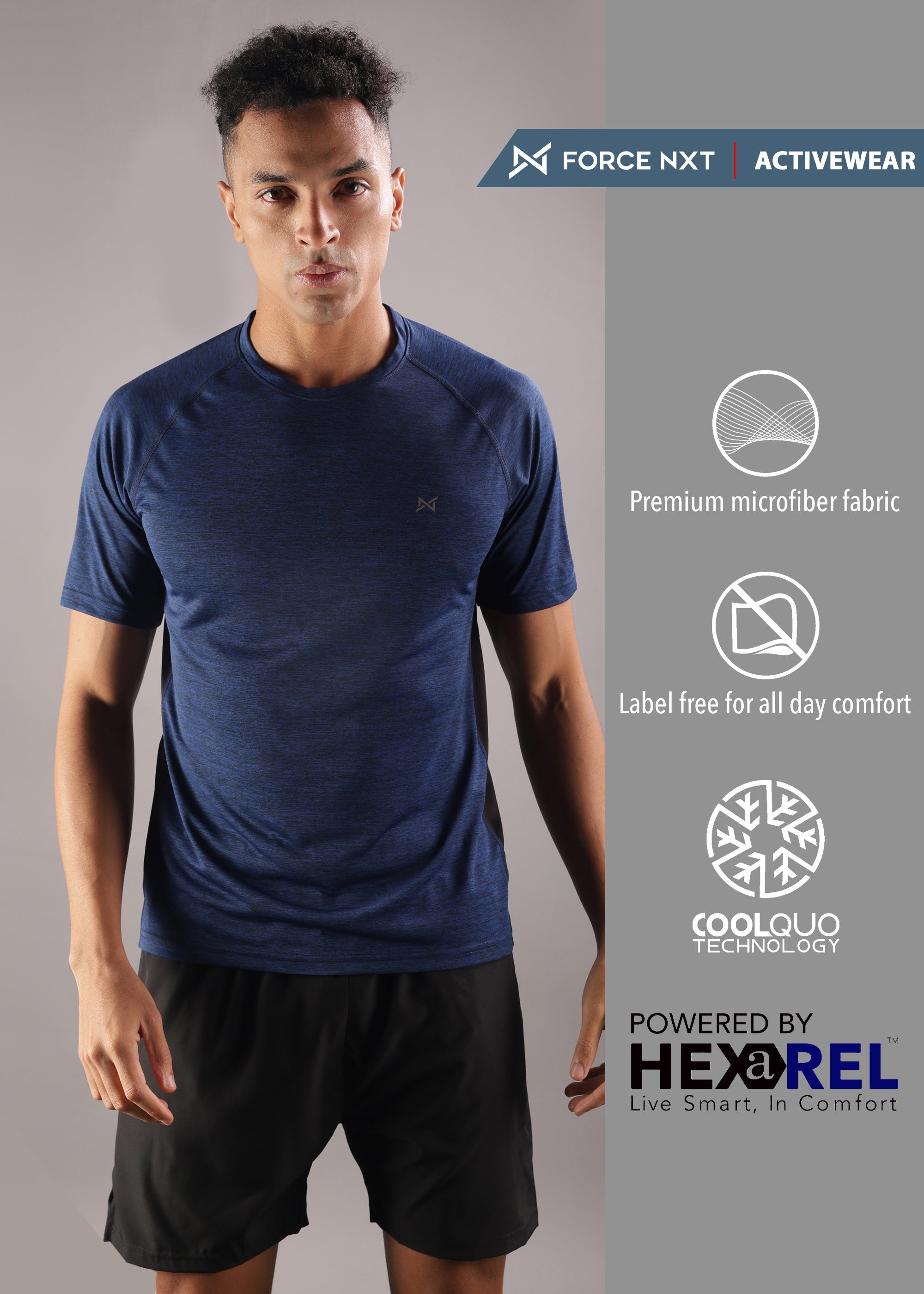 FORCE NXT | ACTIVEWEAR

Premium microfiber fabric

Label free for all day comfort

COOLQUO
TECHNOLOGY

POWERED BY
HEXaREL™
Live Smart, In Comfort