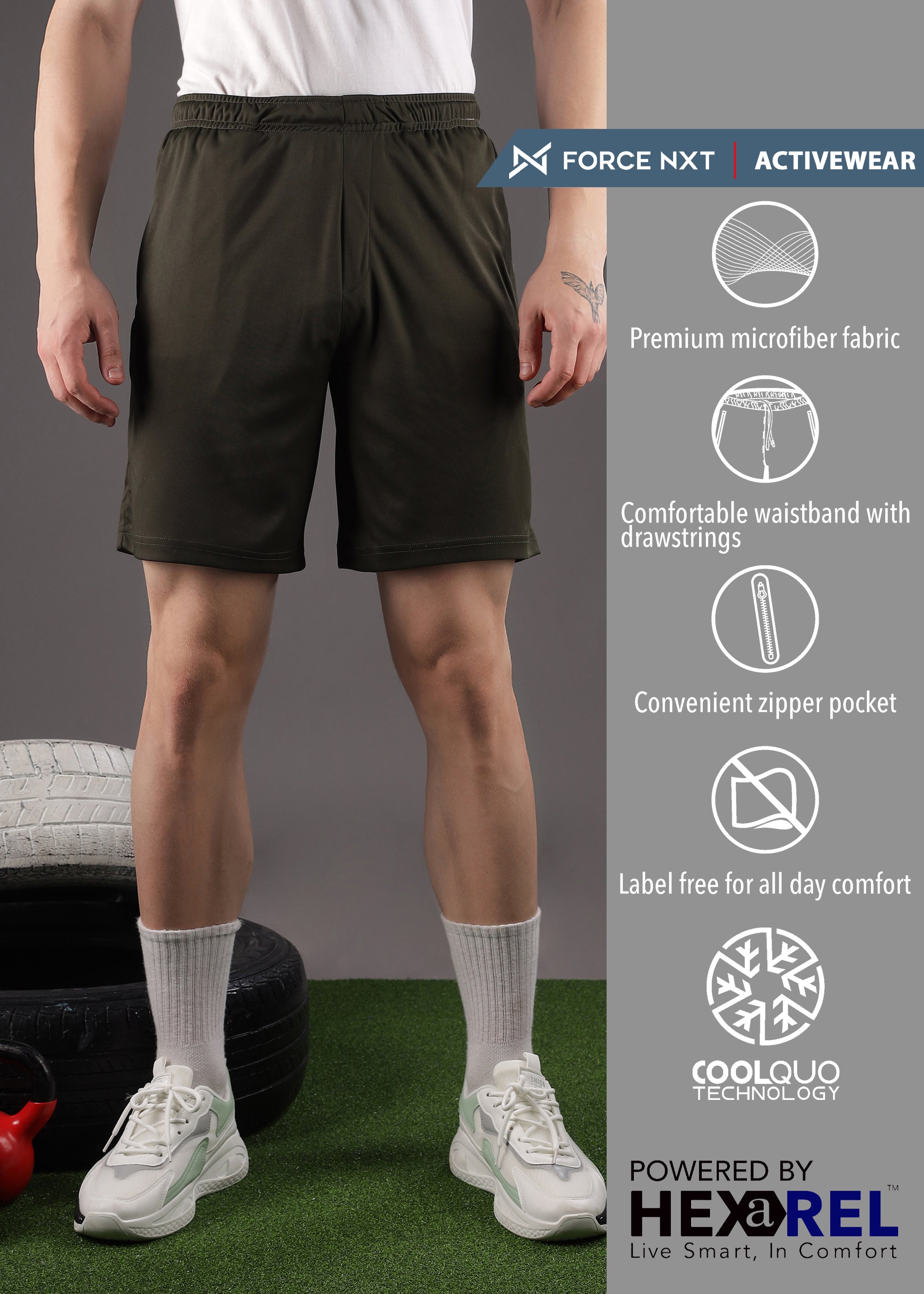 FORCE NXT | ACTIVEWEAR

Premium microfiber fabric

Comfortable waistband with drawstrings

Convenient zipper pocket

Label free for all day comfort

COOLQUO TECHNOLOGY

POWERED BY
HEXaREL™
Live Smart, In Comfort