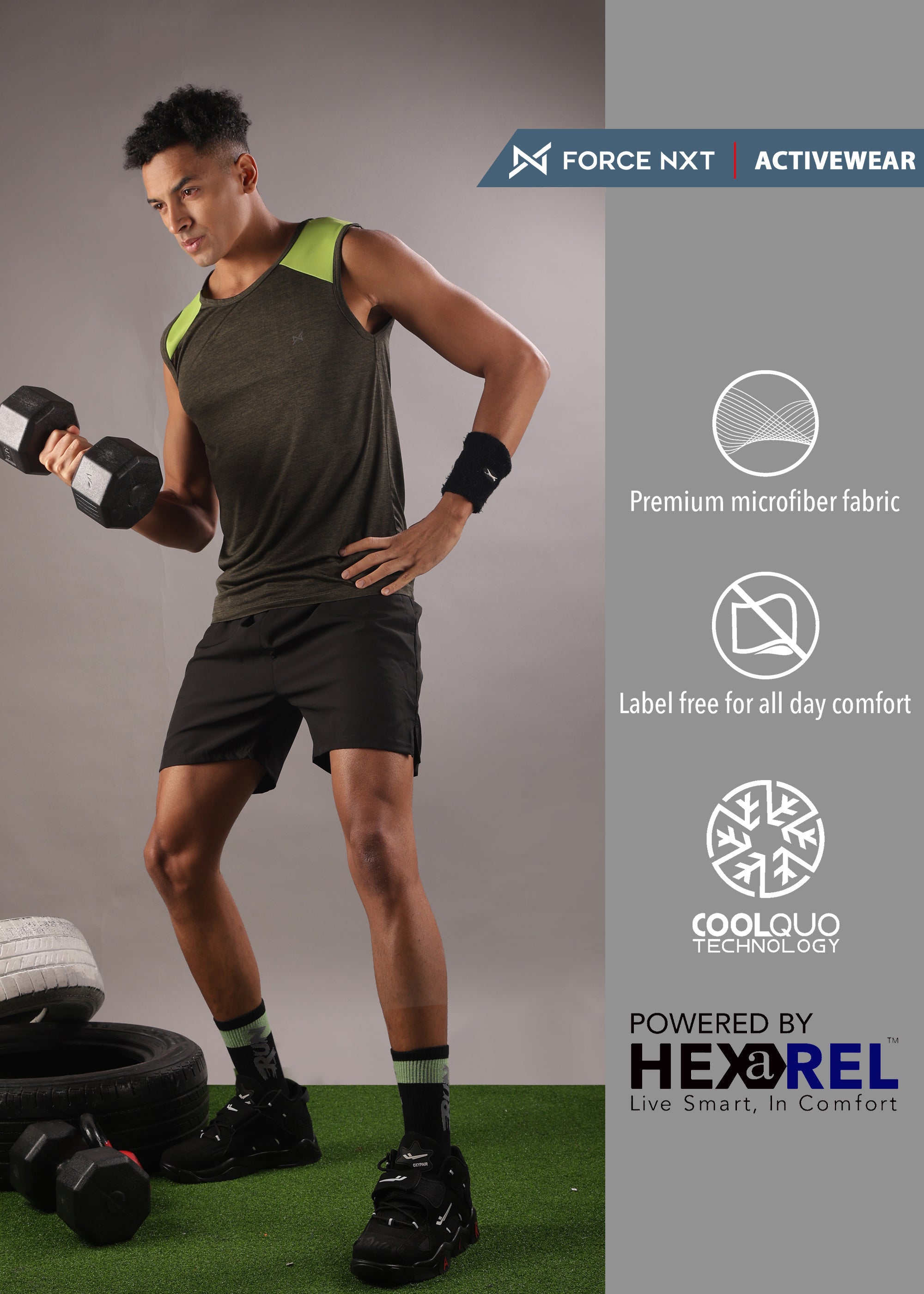 FORCE NXT | ACTIVEWEAR

Premium microfiber fabric

Label free for all day comfort

COOLQUO
TECHNOLOGY

POWERED BY
HEXaREL™
Live Smart, In Comfort

RUN

RUN

OXYPAIR