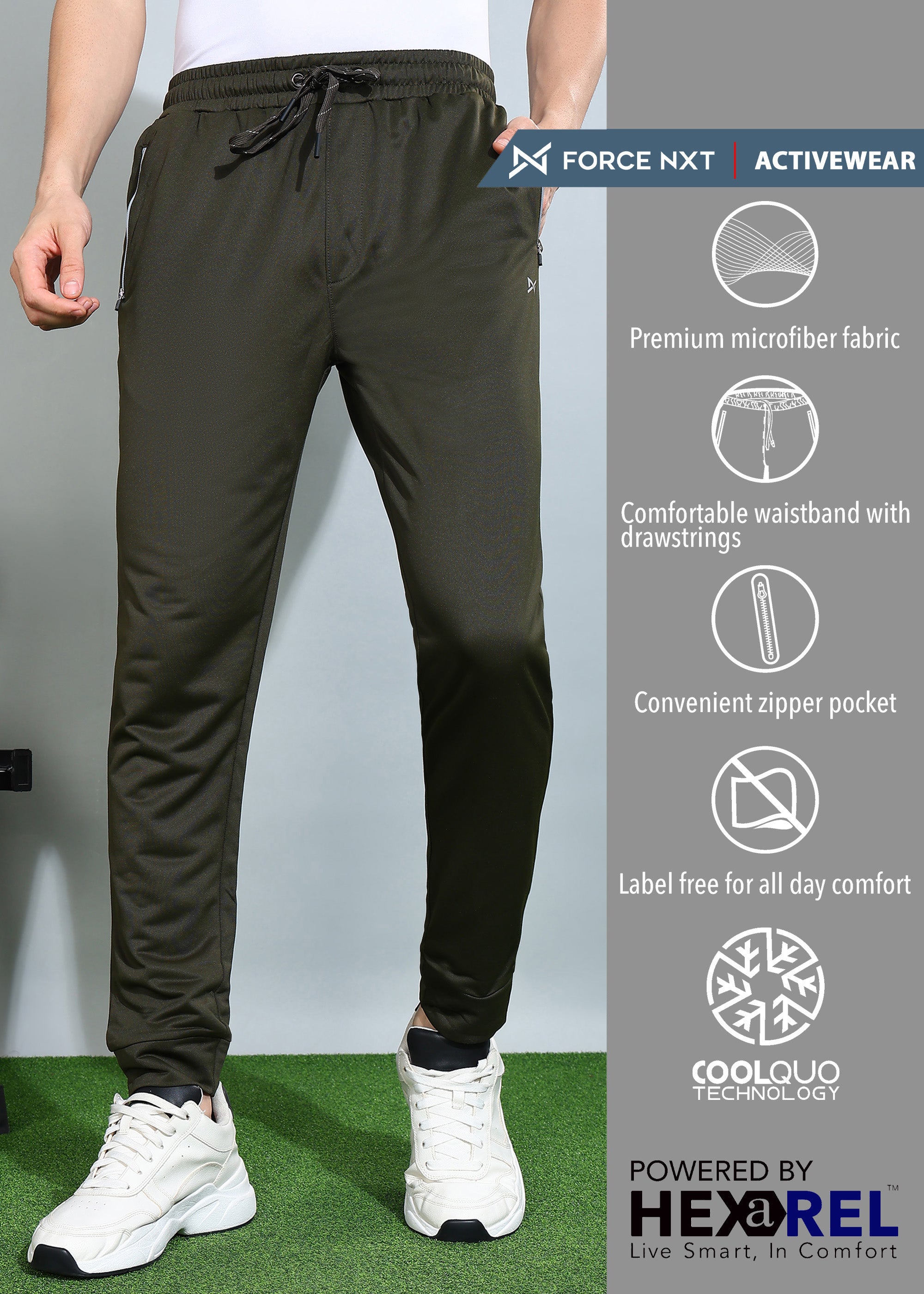 FORCE NXT | ACTIVEWEAR

Premium microfiber fabric

Comfortable waistband with drawstrings

Convenient zipper pocket

Label free for all day comfort

COOLQUO TECHNOLOGY

POWERED BY
HEXaREL™
Live Smart, In Comfort