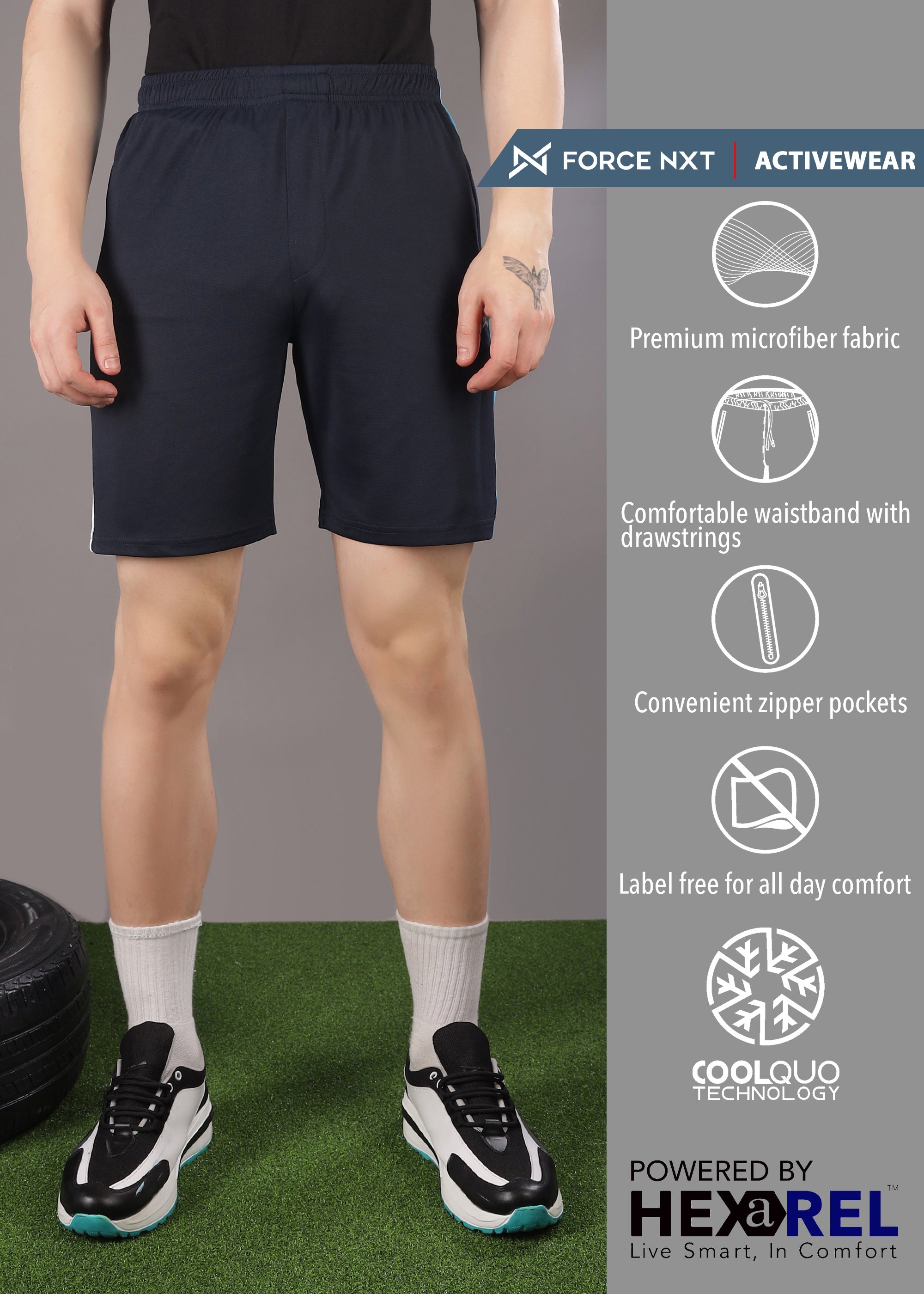 FORCE NXT | ACTIVEWEAR

Premium microfiber fabric

Comfortable waistband with drawstrings

Convenient zipper pockets

Label free for all day comfort

COOLQUO TECHNOLOGY

POWERED BY
HEXaREL™
Live Smart, In Comfort