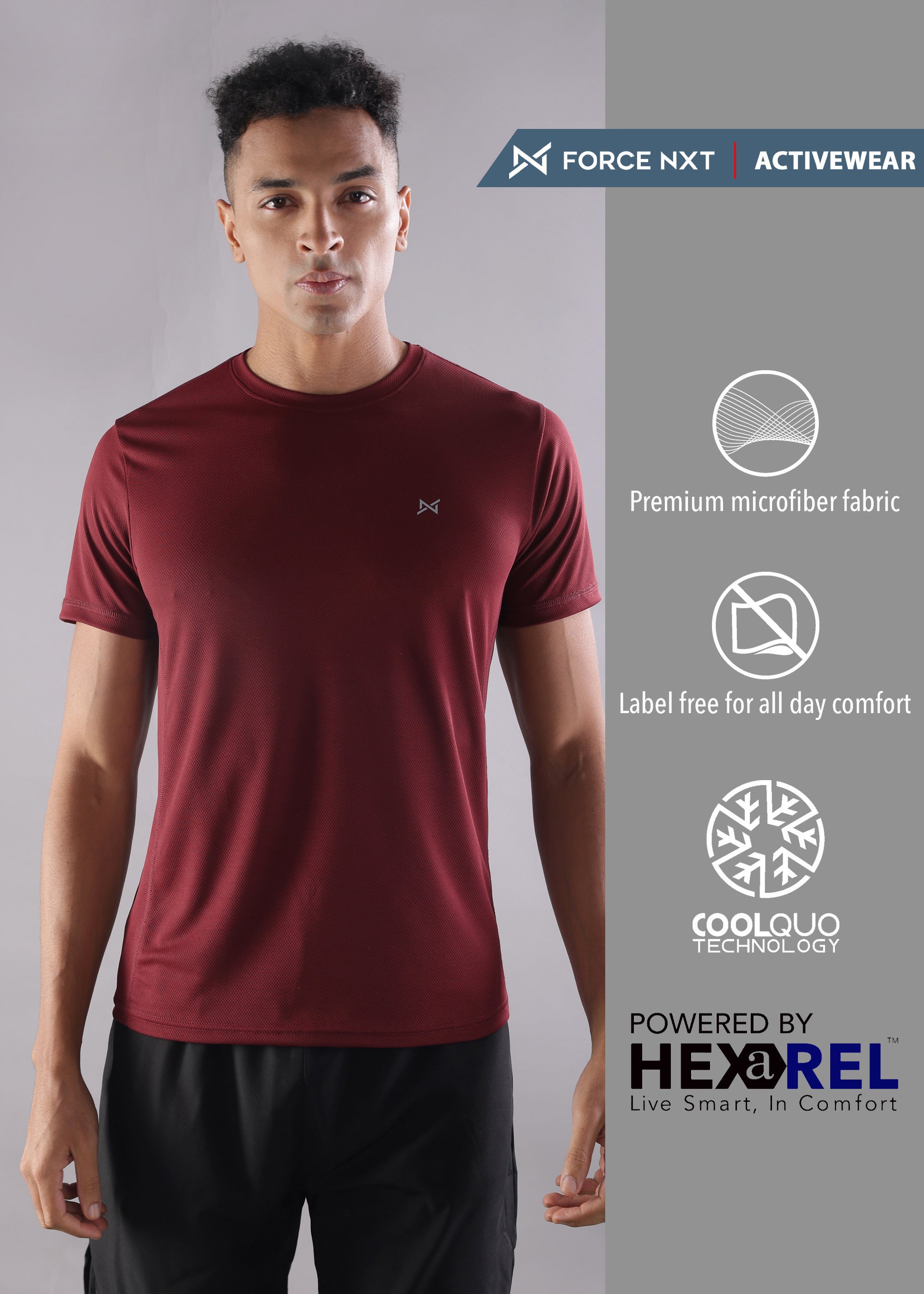 FORCE NXT | ACTIVEWEAR

Premium microfiber fabric

Label free for all day comfort

COOLQUO TECHNOLOGY

POWERED BY
HEXaREL™
Live Smart, In Comfort