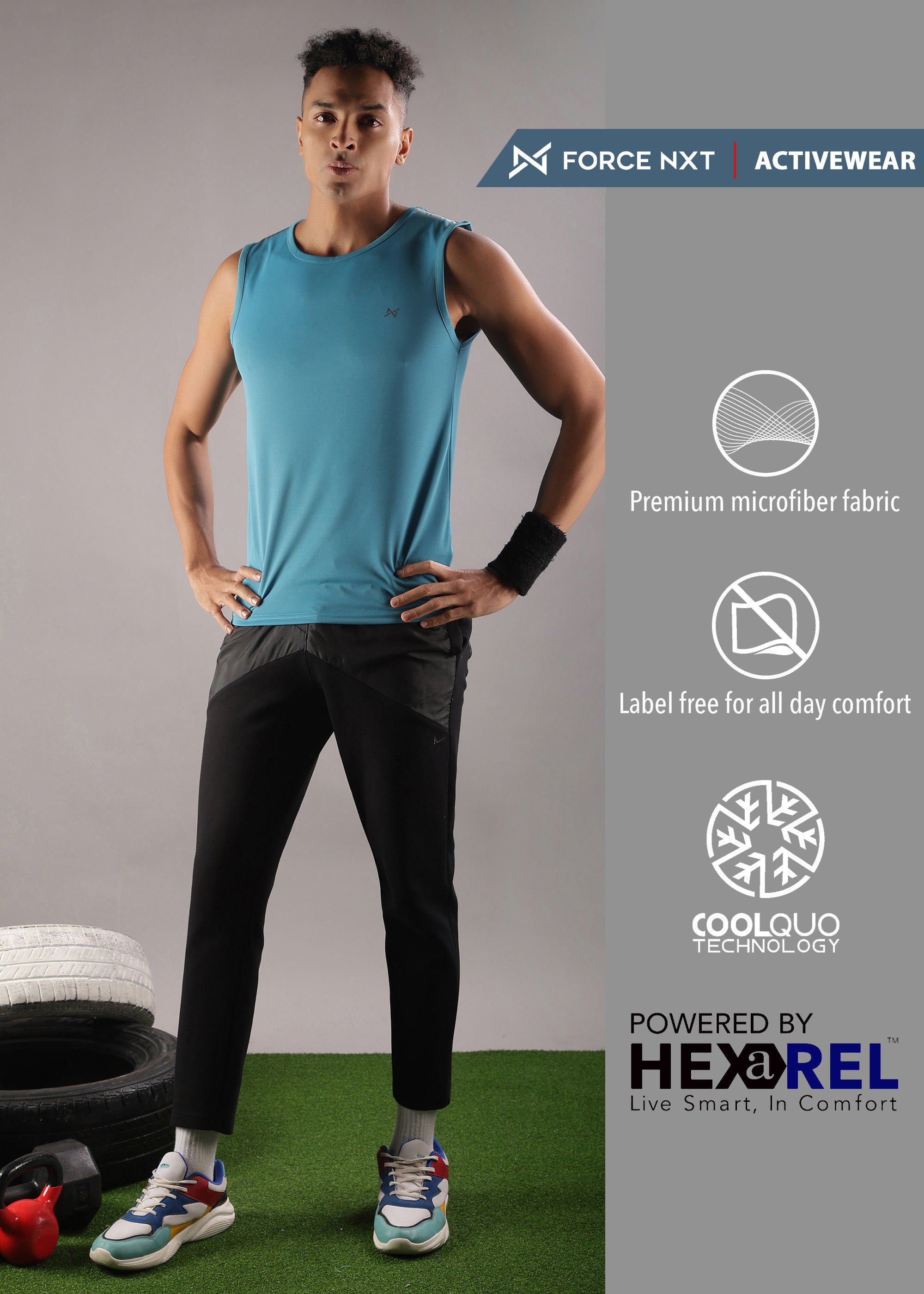 FORCE NXT | ACTIVEWEAR

Premium microfiber fabric

Label free for all day comfort

COOLQUO TECHNOLOGY

POWERED BY
HEXaREL™
Live Smart, In Comfort