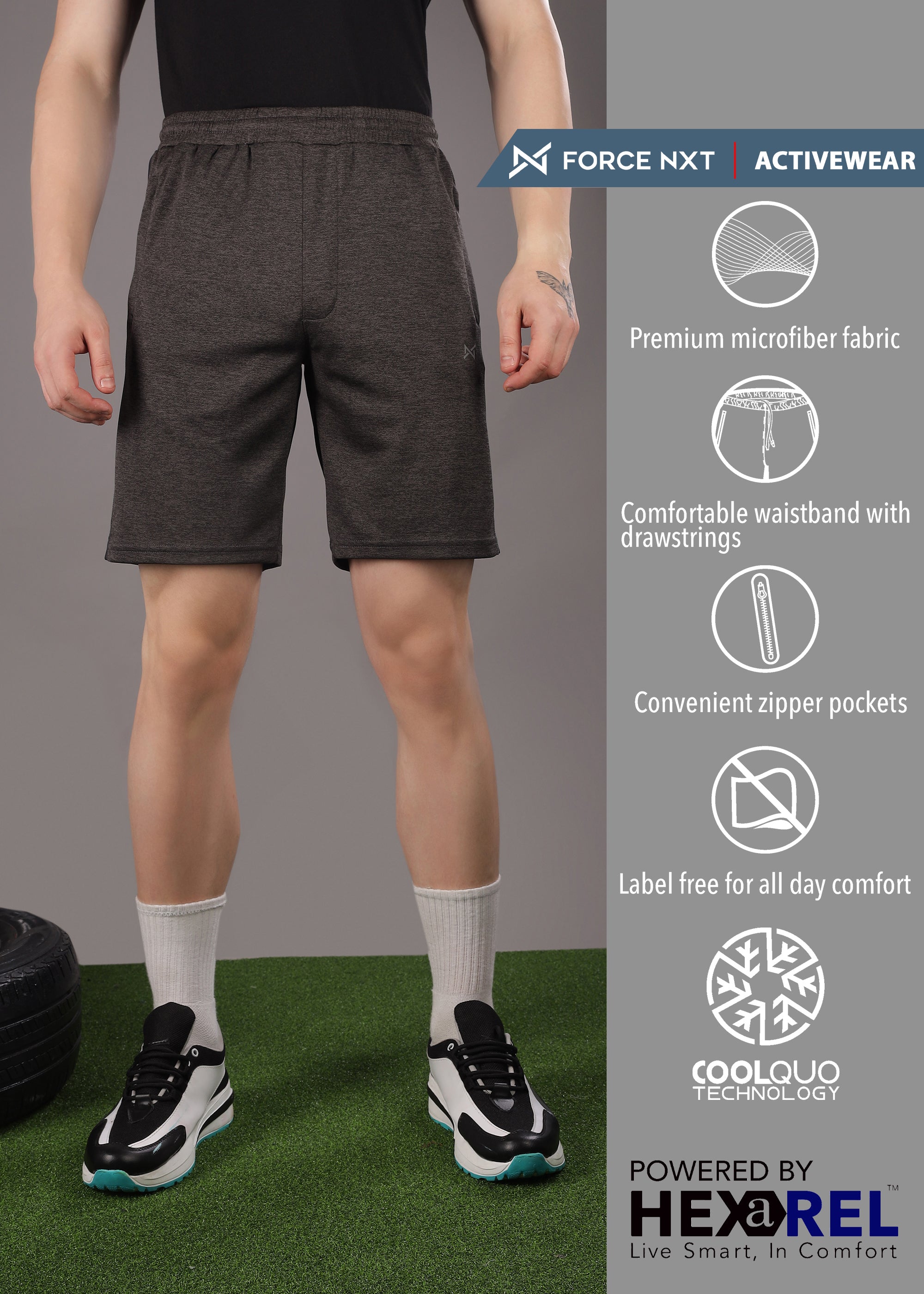 FORCE NXT | ACTIVEWEAR

Premium microfiber fabric

Comfortable waistband with drawstrings

Convenient zipper pockets

Label free for all day comfort

COOLQUO TECHNOLOGY

POWERED BY
HEXaREL™
Live Smart, In Comfort