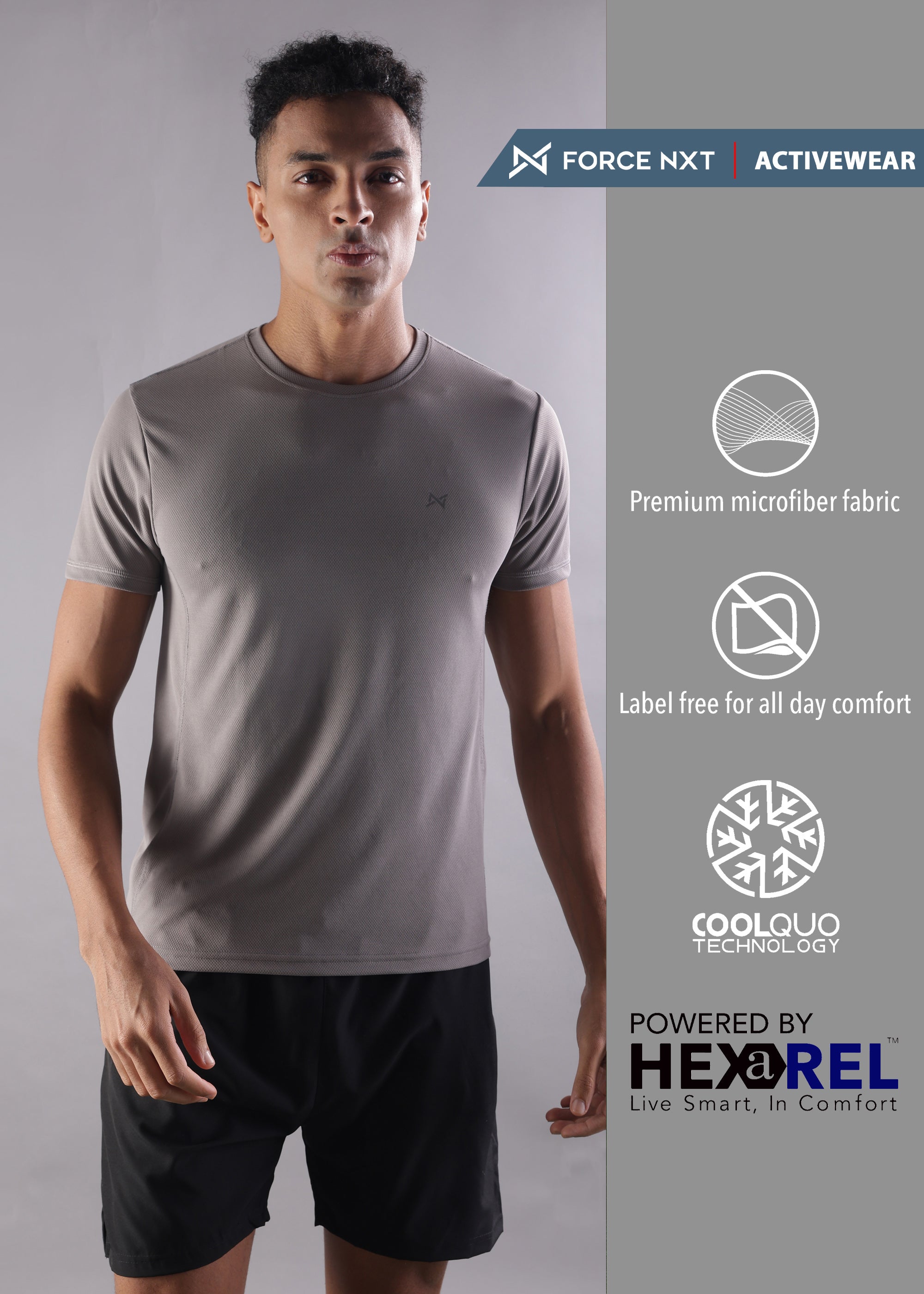 FORCE NXT | ACTIVEWEAR

Premium microfiber fabric

Label free for all day comfort

COOLQUO TECHNOLOGY

POWERED BY
HEXaREL™
Live Smart, In Comfort