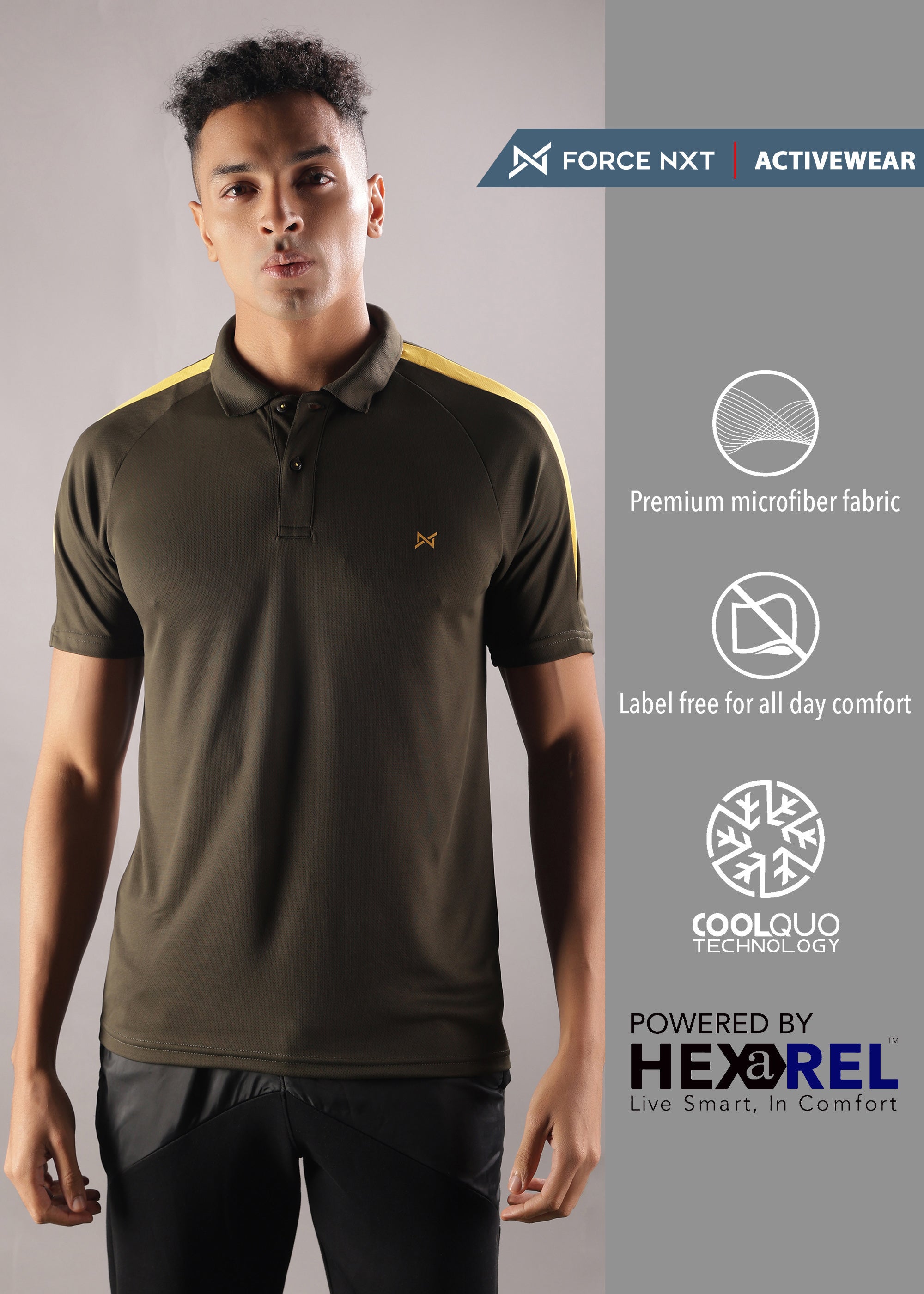 FORCE NXT | ACTIVEWEAR

Premium microfiber fabric

Label free for all day comfort

COOLQUO TECHNOLOGY

POWERED BY
HEXaREL™
Live Smart, In Comfort