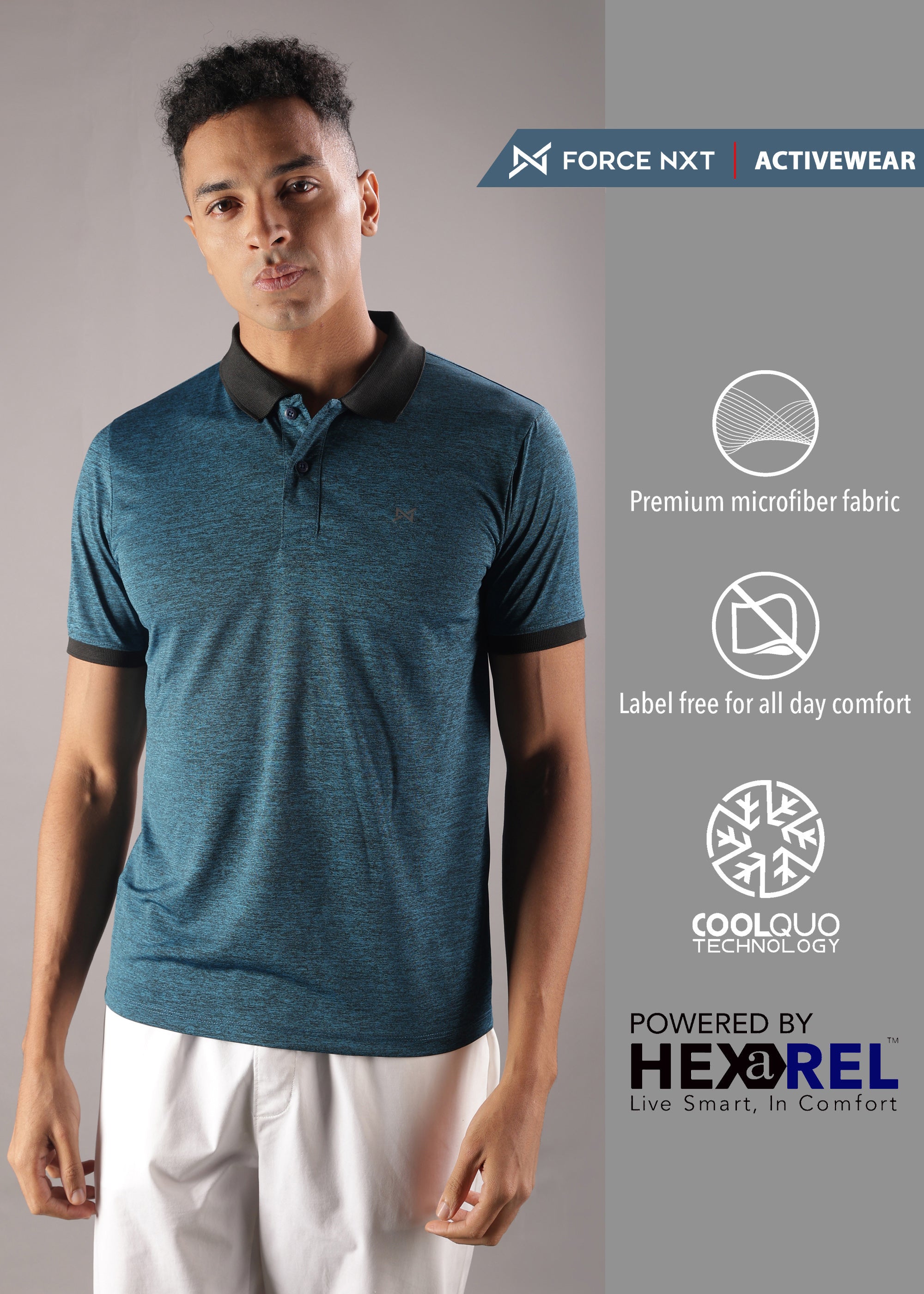 FORCE NXT | ACTIVEWEAR

Premium microfiber fabric

Label free for all day comfort

COOLQUO TECHNOLOGY

POWERED BY
HEXaREL™
Live Smart, In Comfort