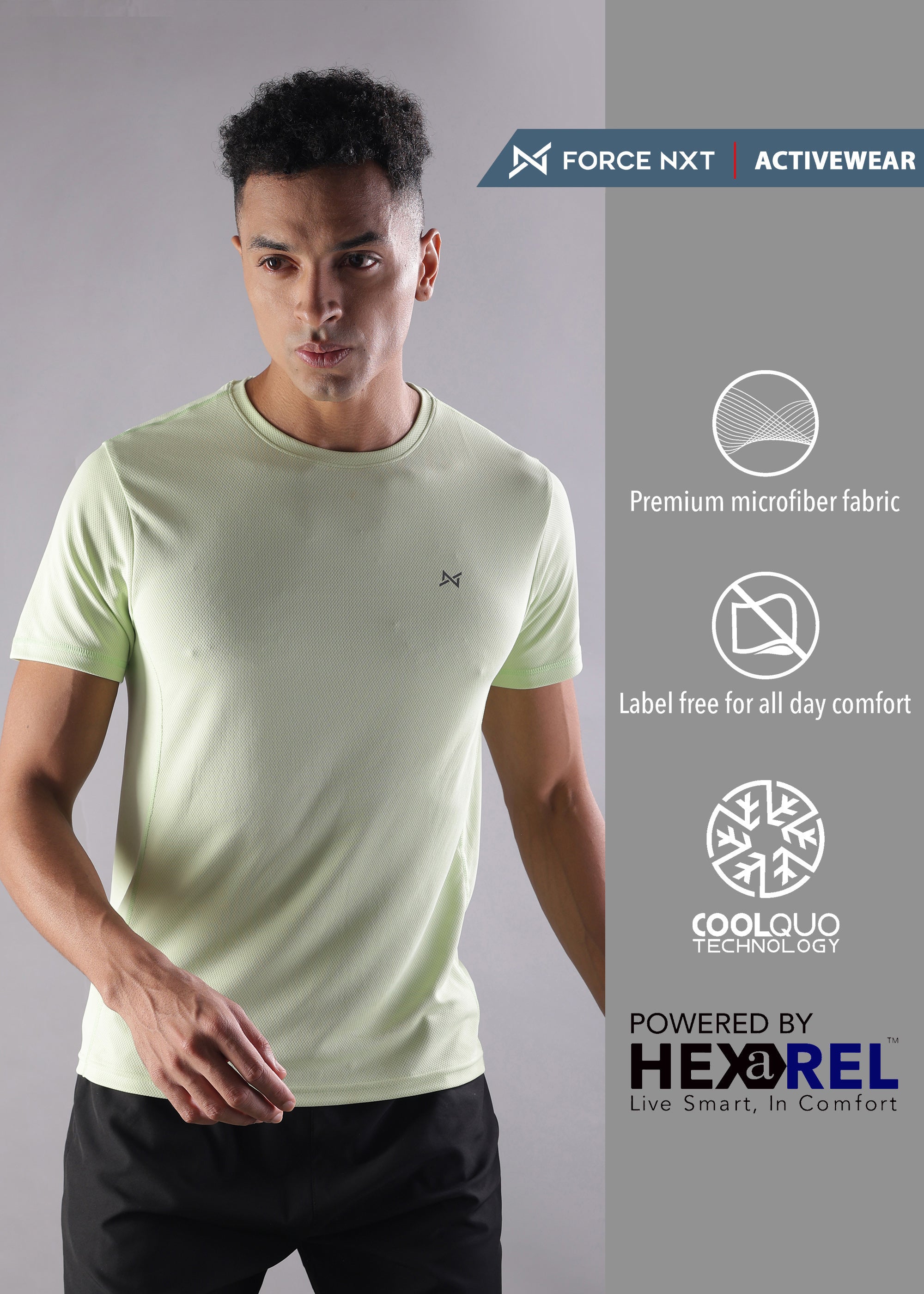 FORCE NXT | ACTIVEWEAR

Premium microfiber fabric

Label free for all day comfort

COOLQUO TECHNOLOGY

POWERED BY
HEXaREL™
Live Smart, In Comfort