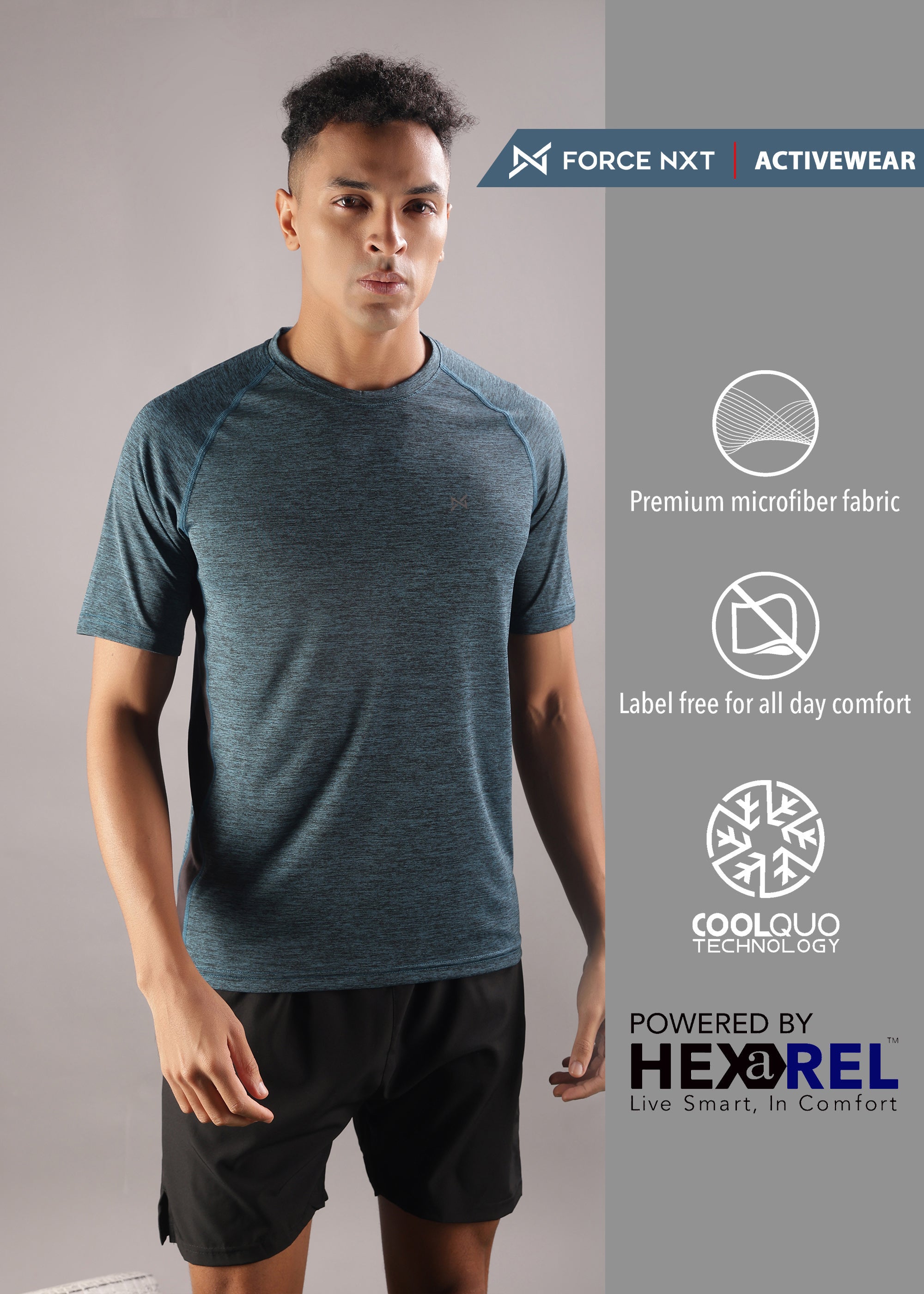 FORCE NXT | ACTIVEWEAR

Premium microfiber fabric

Label free for all day comfort

COOLQUO
TECHNOLOGY

POWERED BY
HEXaREL™
Live Smart, In Comfort