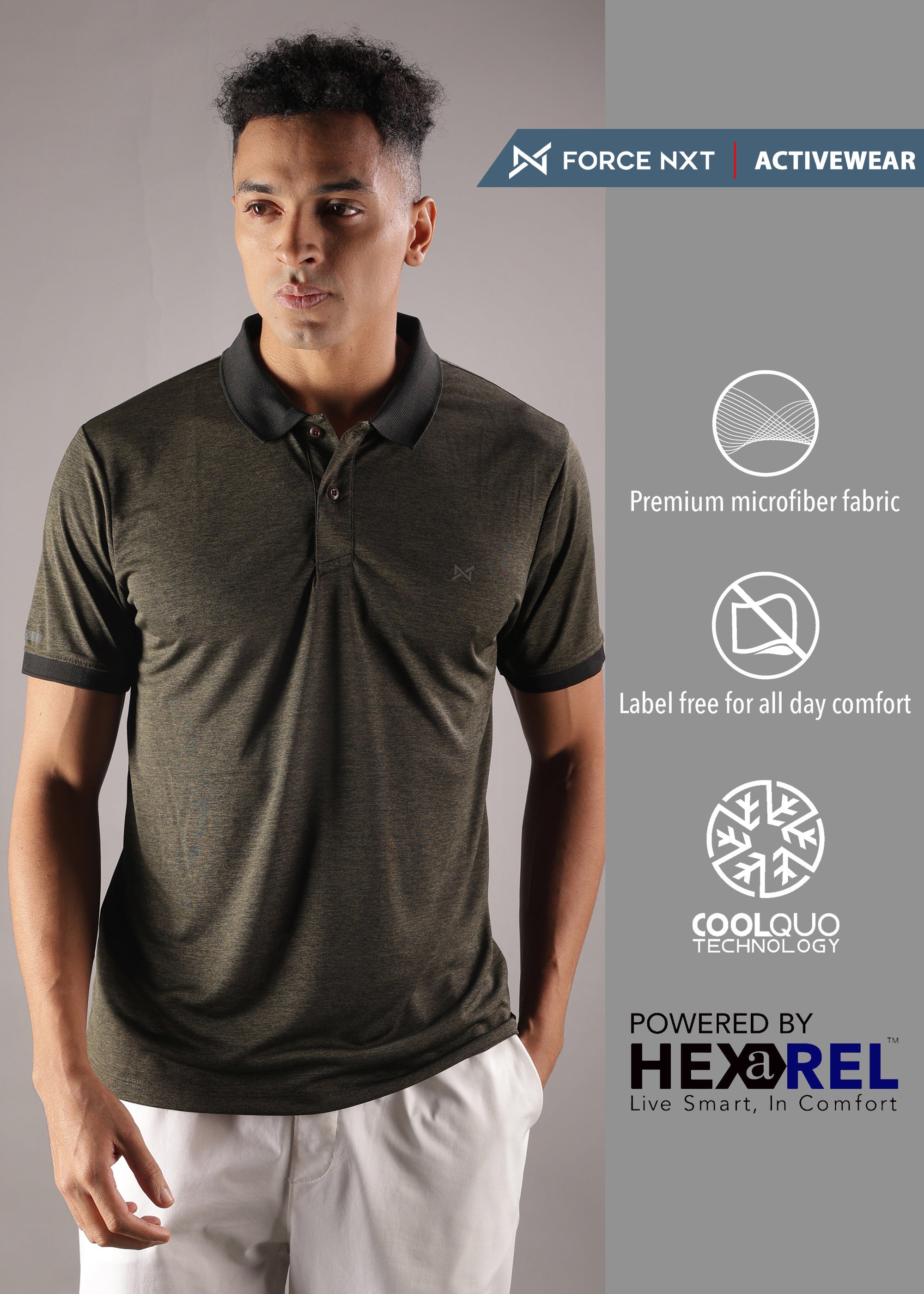 FORCE NXT | ACTIVEWEAR

Premium microfiber fabric

Label free for all day comfort

COOLQUO TECHNOLOGY

POWERED BY
HEXaREL™
Live Smart, In Comfort