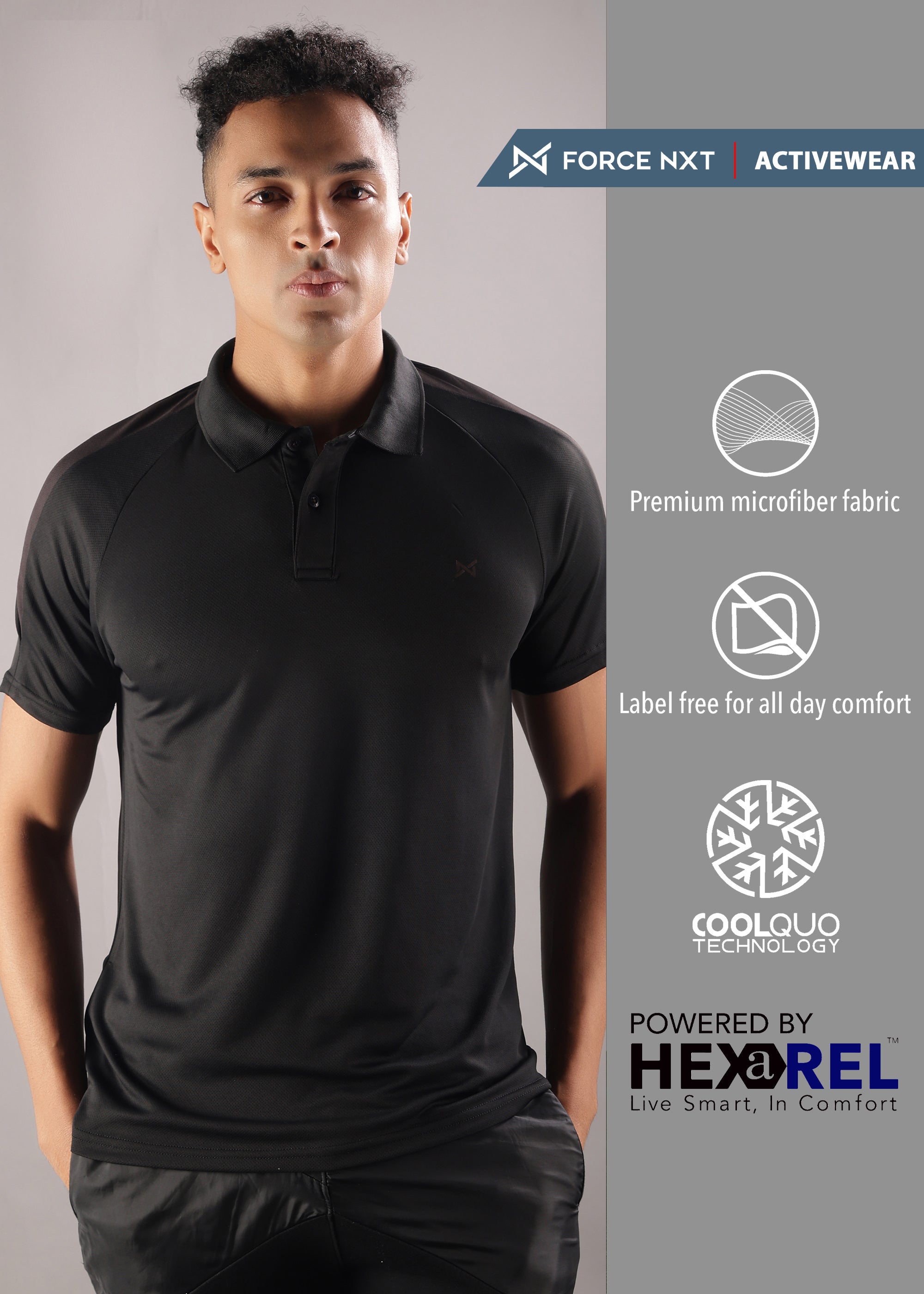 FORCE NXT | ACTIVEWEAR

Premium microfiber fabric

Label free for all day comfort

COOLQUO
TECHNOLOGY

POWERED BY
HEXaREL™
Live Smart, In Comfort