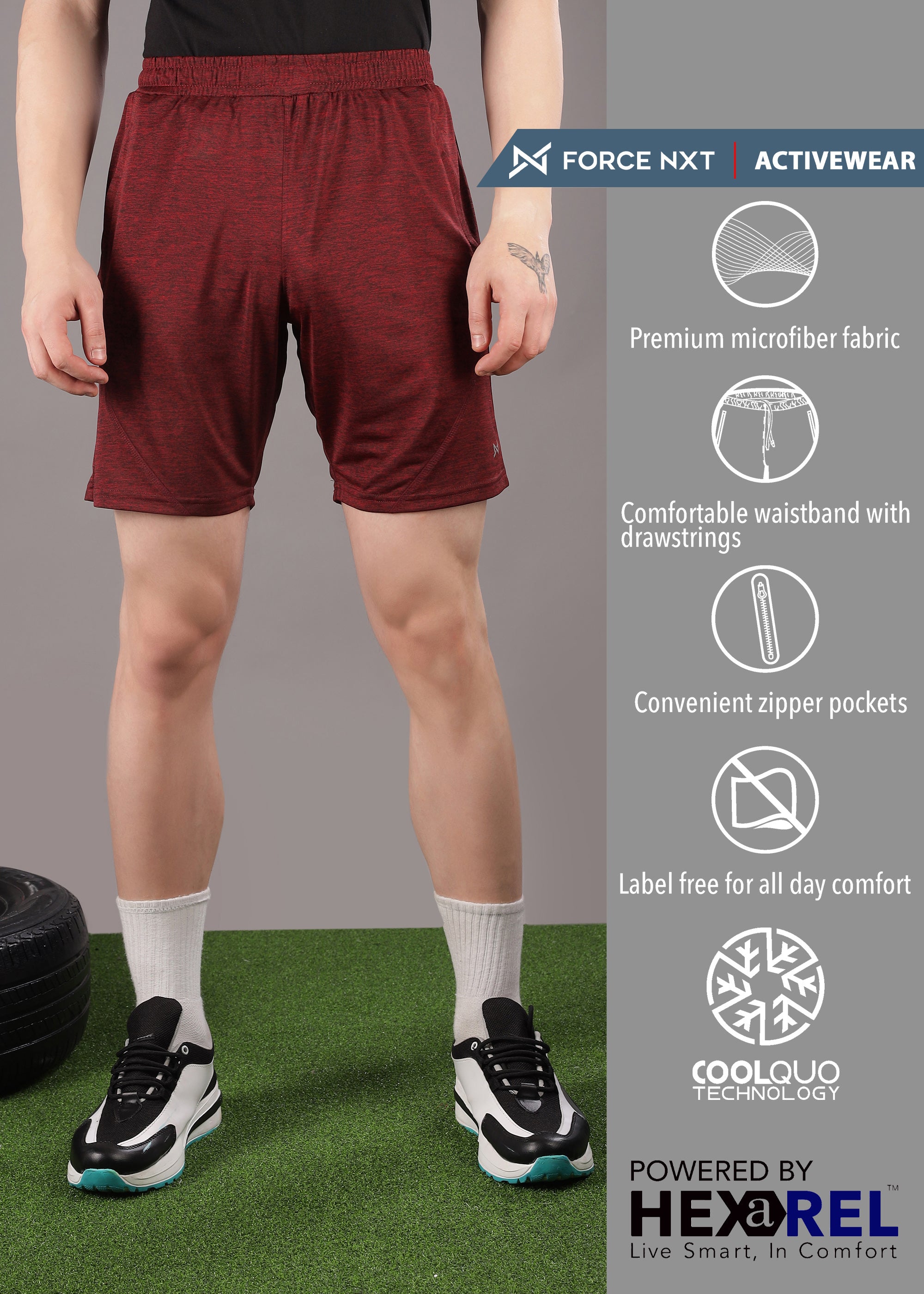 FORCE NXT | ACTIVEWEAR

Premium microfiber fabric

Comfortable waistband with drawstrings

Convenient zipper pockets

Label free for all day comfort

COOLQUO TECHNOLOGY

POWERED BY
HEXaREL™
Live Smart, In Comfort