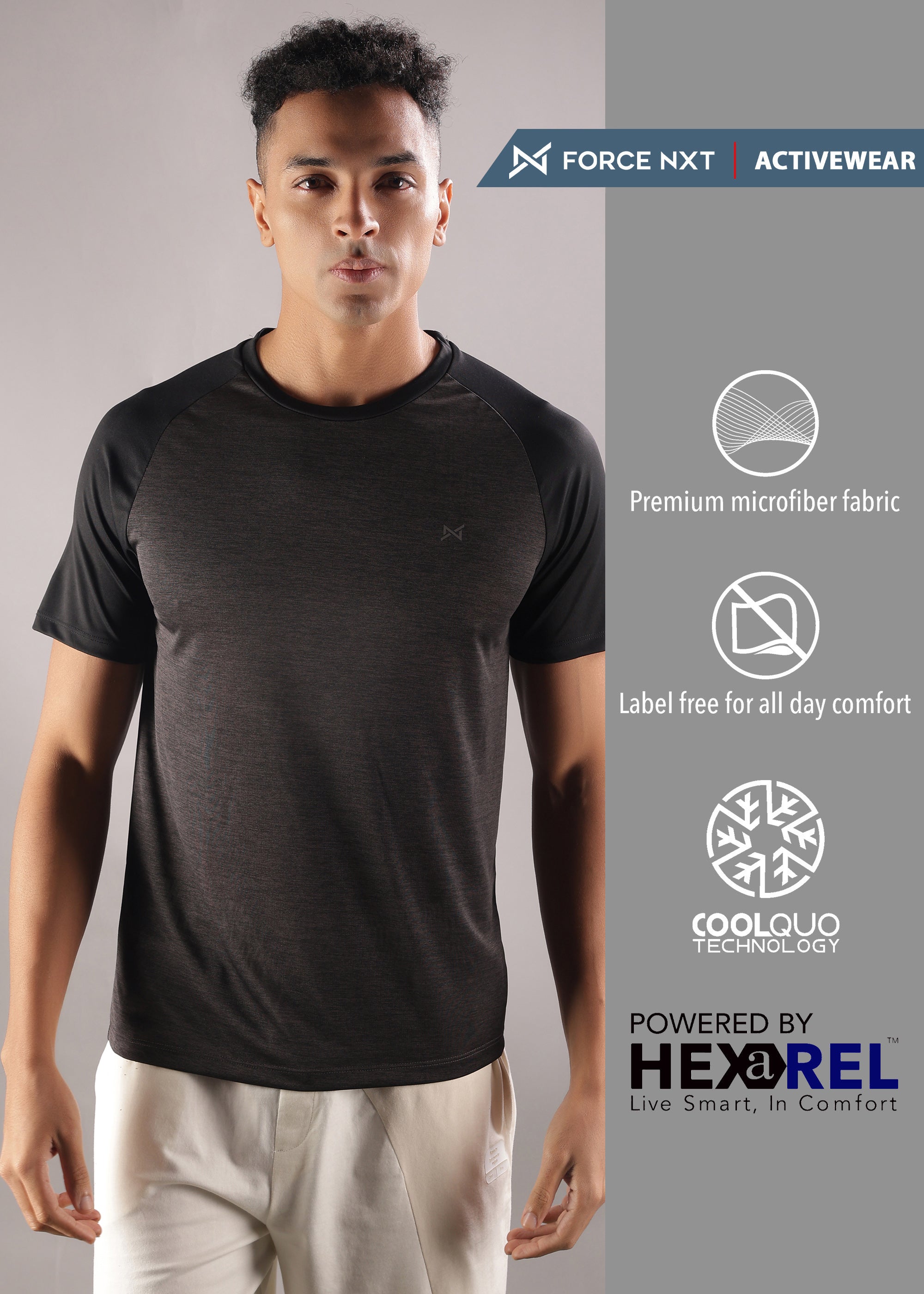 FORCE NXT | ACTIVEWEAR

Premium microfiber fabric

Label free for all day comfort

COOLQUO
TECHNOLOGY

POWERED BY
HEXaREL™
Live Smart, In Comfort