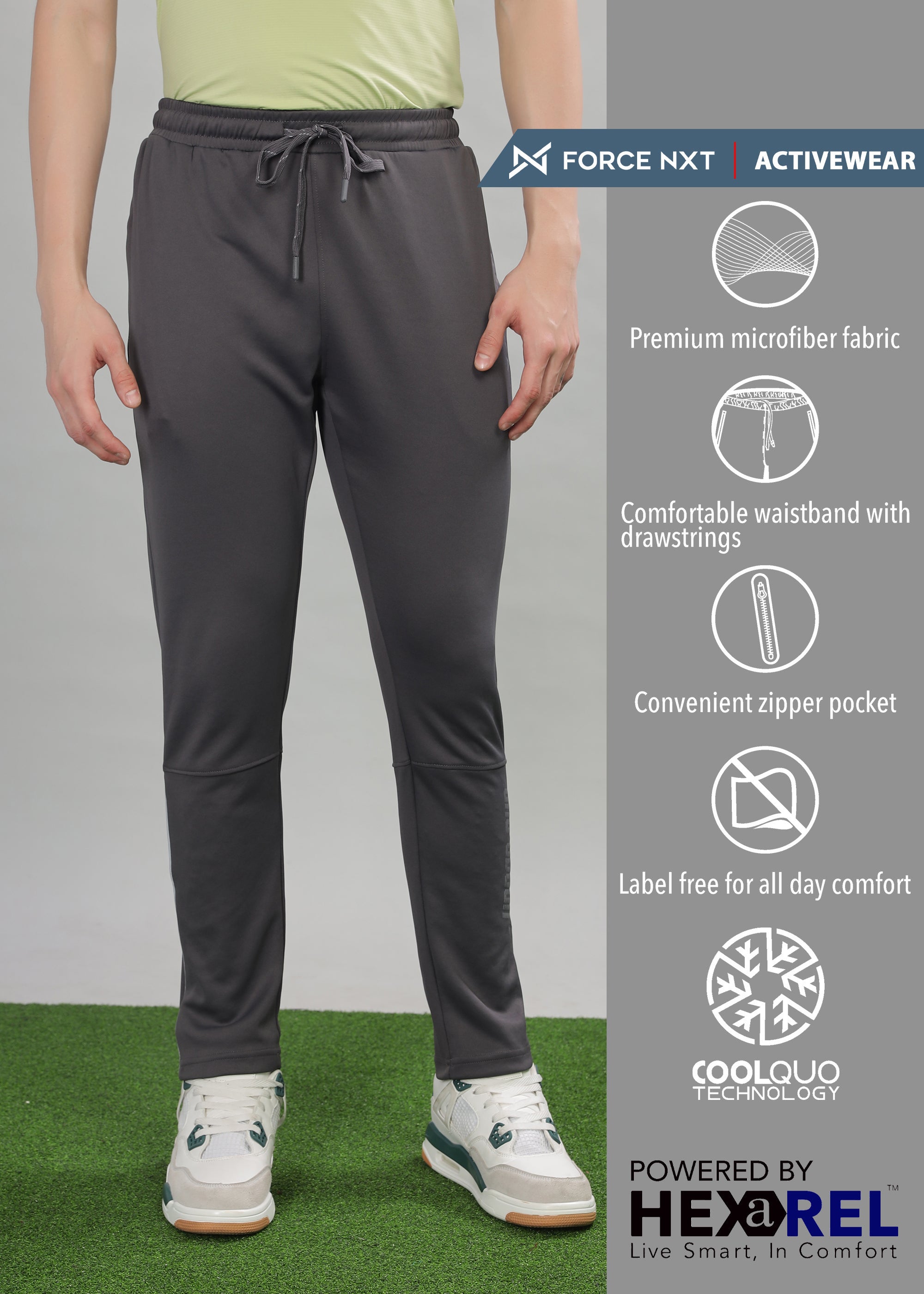 FORCE NXT | ACTIVEWEAR

Premium microfiber fabric

Comfortable waistband with drawstrings

Convenient zipper pocket

Label free for all day comfort

COOLQUO
TECHNOLOGY

POWERED BY
HEXaREL™
Live Smart, In Comfort