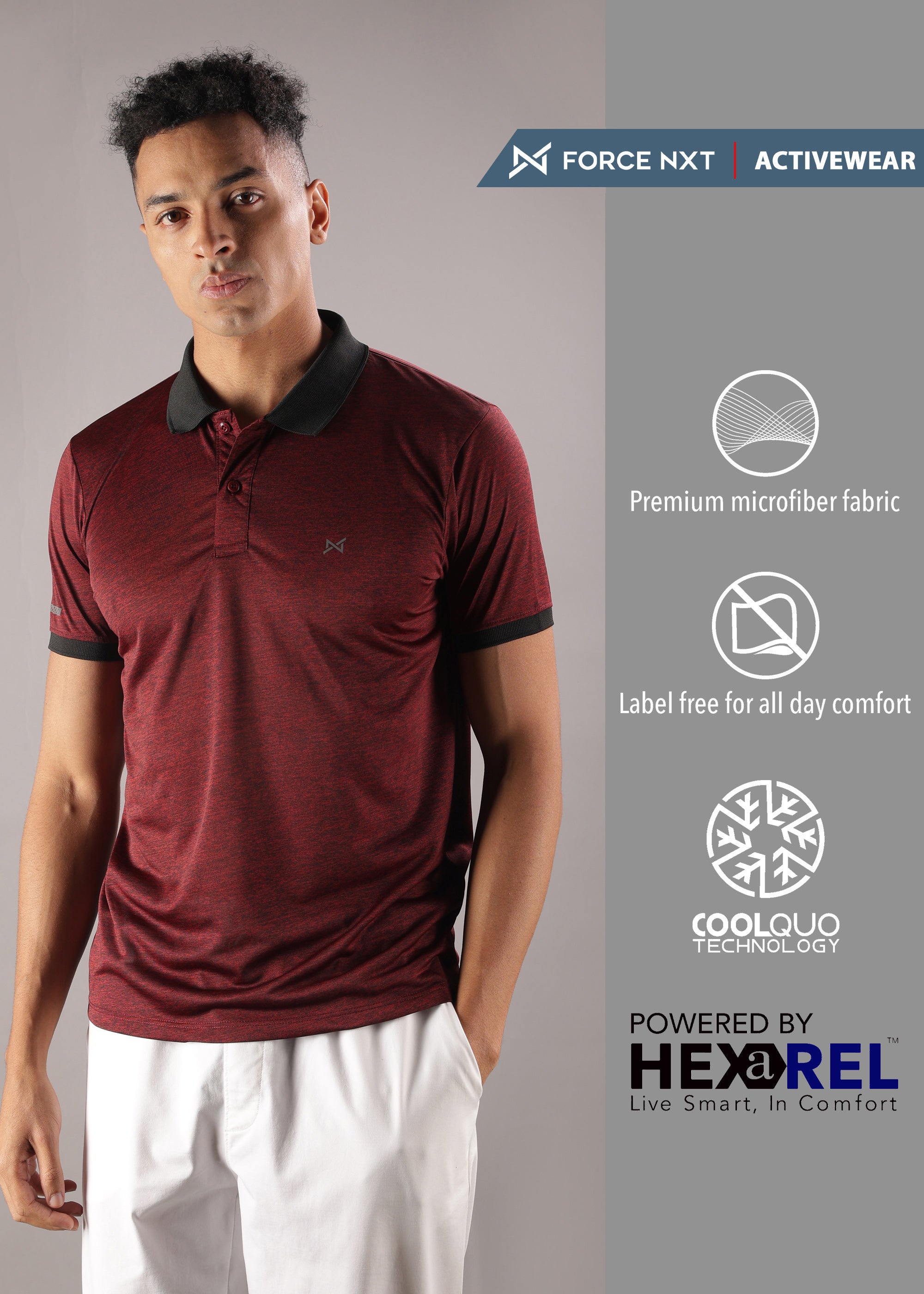 FORCE NXT | ACTIVEWEAR

Premium microfiber fabric

Label free for all day comfort

COOLQUO TECHNOLOGY

POWERED BY
HEXaREL™
Live Smart, In Comfort