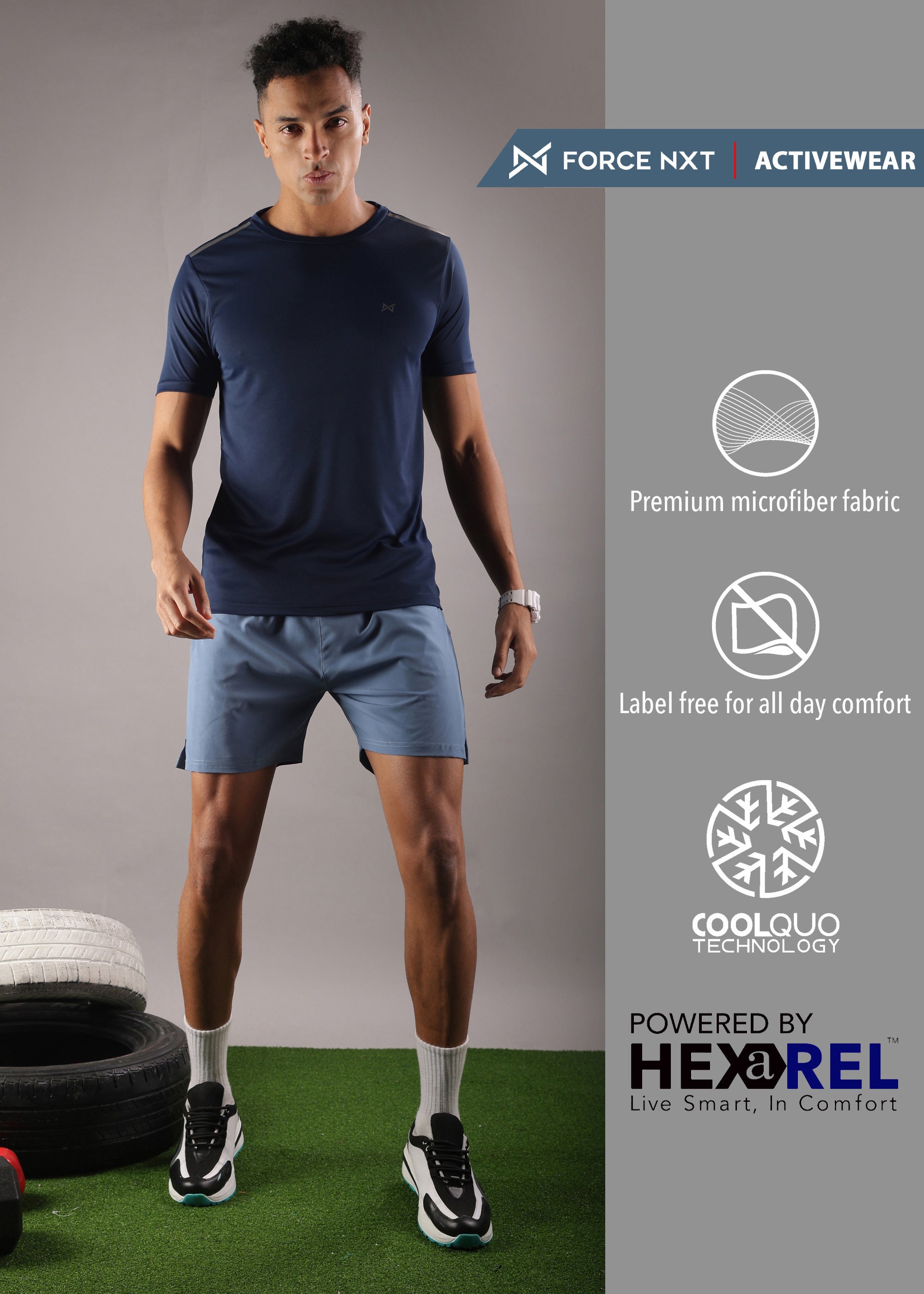 FORCE NXT | ACTIVEWEAR

Premium microfiber fabric

Label free for all day comfort

COOLQUO TECHNOLOGY

POWERED BY
HEXaREL™
Live Smart, In Comfort