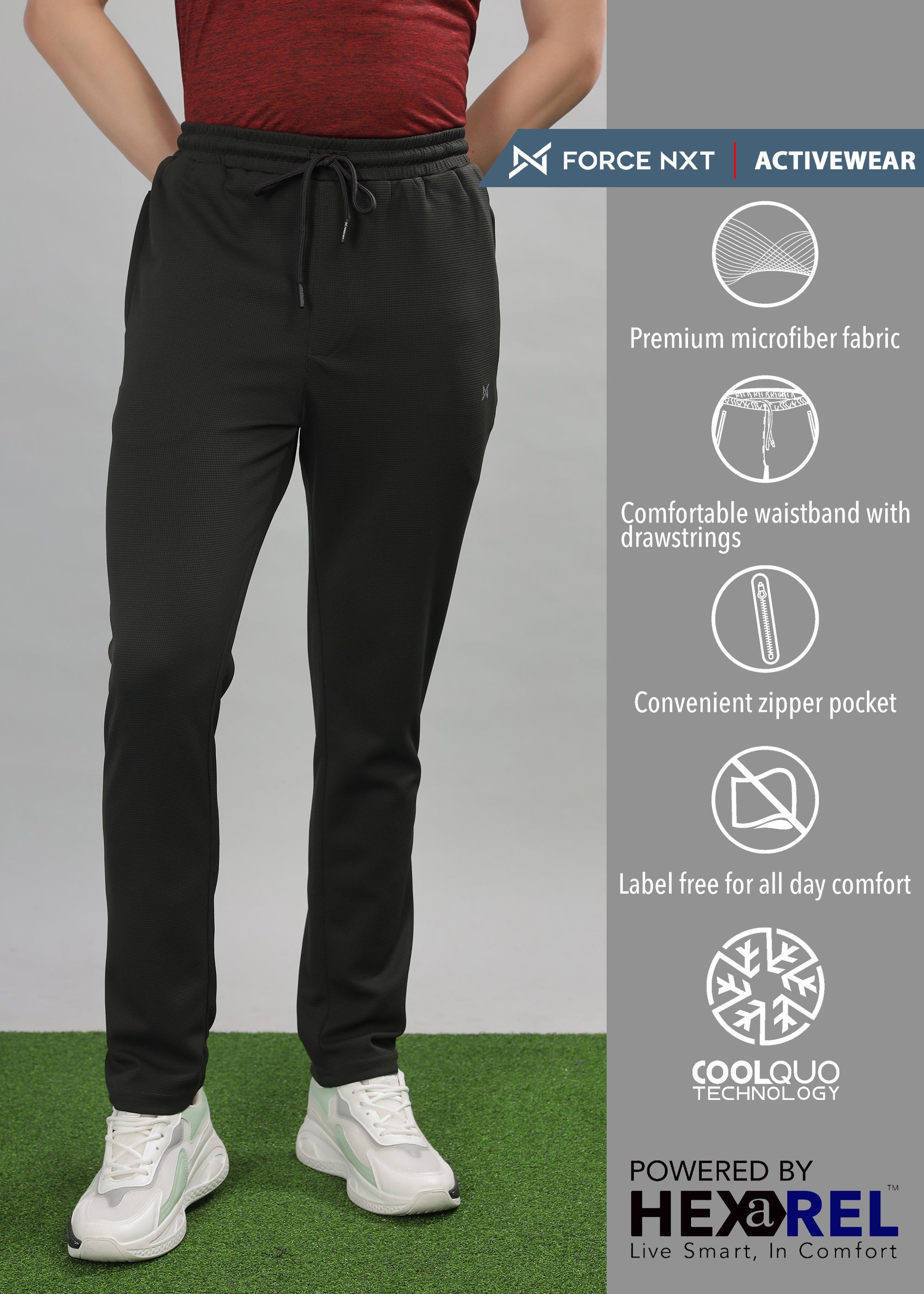 FORCE NXT | ACTIVEWEAR

Premium microfiber fabric

Comfortable waistband with drawstrings

Convenient zipper pocket

Label free for all day comfort

COOLQUO TECHNOLOGY

POWERED BY
HEXaREL™
Live Smart, In Comfort