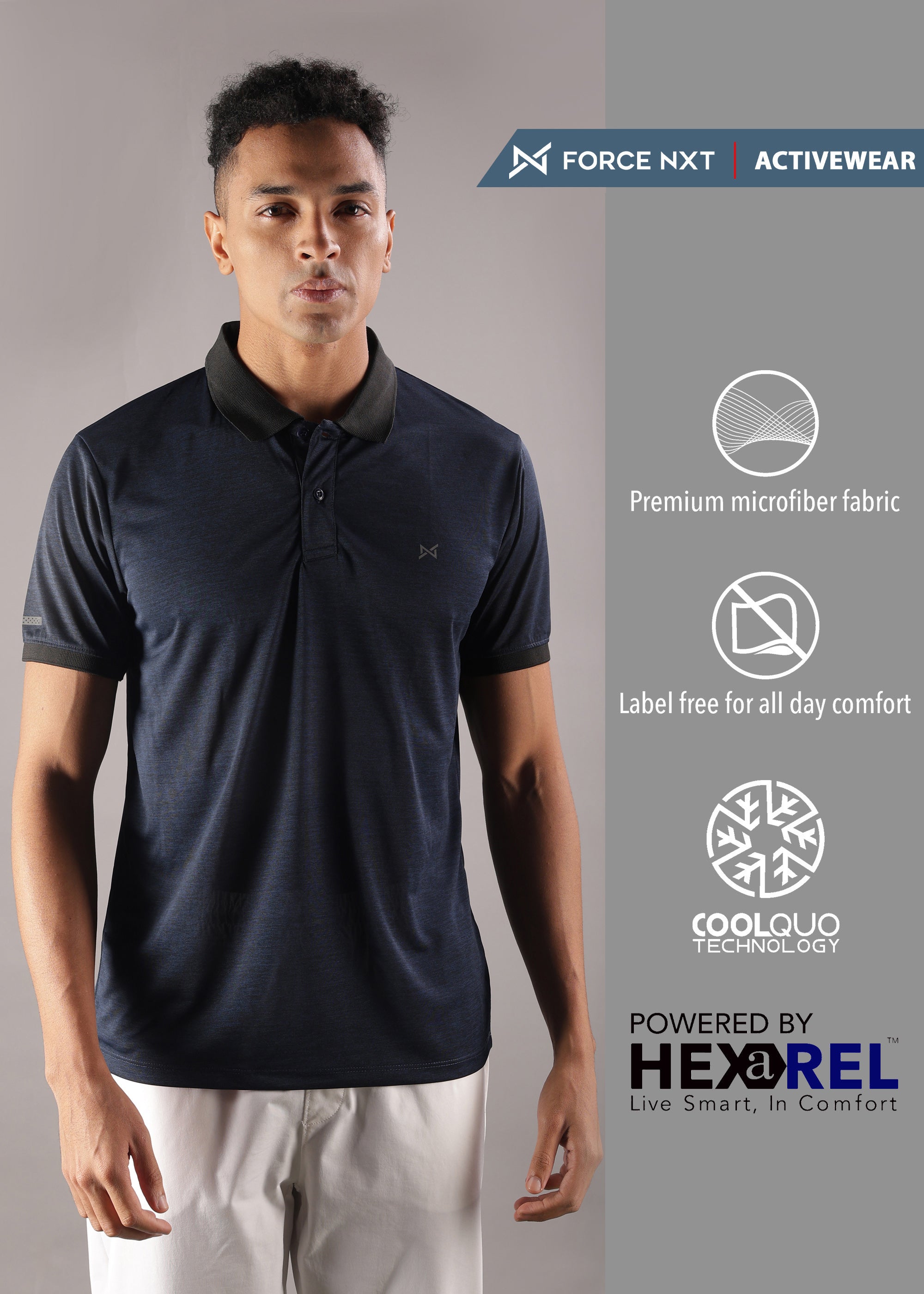 FORCE NXT | ACTIVEWEAR

Premium microfiber fabric

Label free for all day comfort

COOLQUO TECHNOLOGY

POWERED BY
HEXaREL™
Live Smart, In Comfort