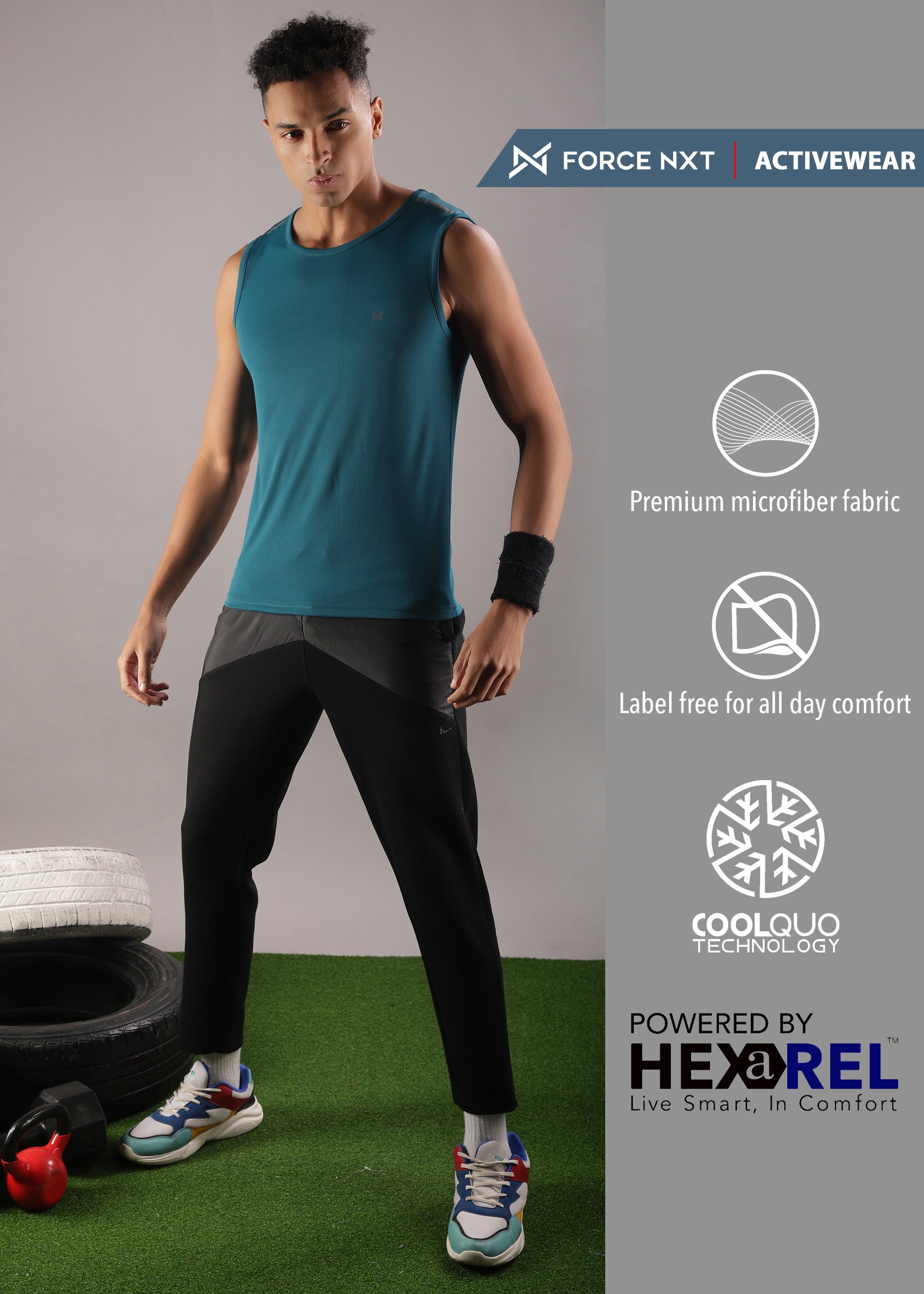 FORCE NXT | ACTIVEWEAR

Premium microfiber fabric

Label free for all day comfort

COOLQUO TECHNOLOGY

POWERED BY
HEXaREL™
Live Smart, In Comfort