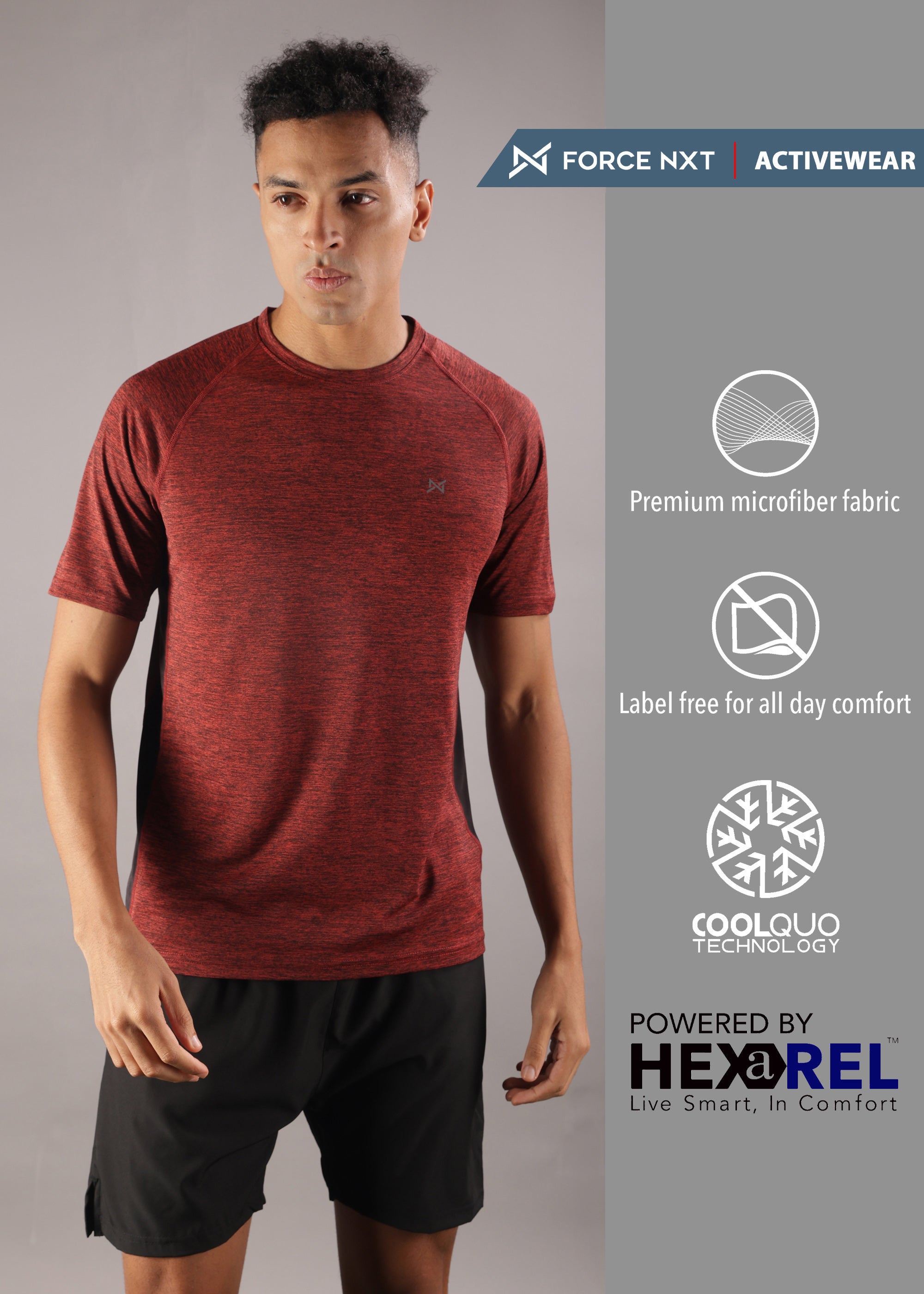 FORCE NXT | ACTIVEWEAR

Premium microfiber fabric

Label free for all day comfort

COOLQUO TECHNOLOGY

POWERED BY
HEXaREL™
Live Smart, In Comfort