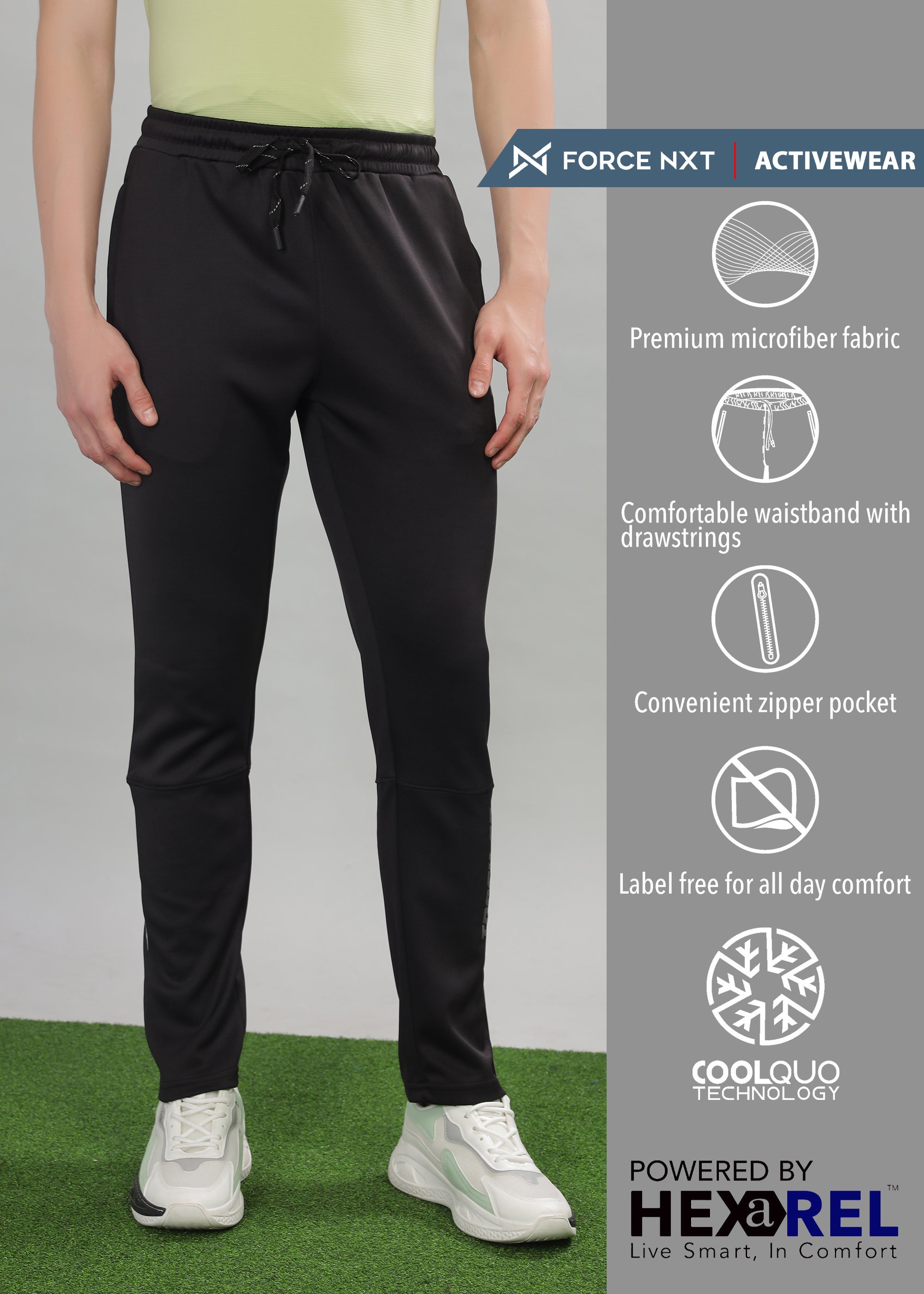 FORCE NXT | ACTIVEWEAR

Premium microfiber fabric

Comfortable waistband with drawstrings

Convenient zipper pocket

Label free for all day comfort

COOLQUO TECHNOLOGY

POWERED BY
HEXaREL™
Live Smart, In Comfort