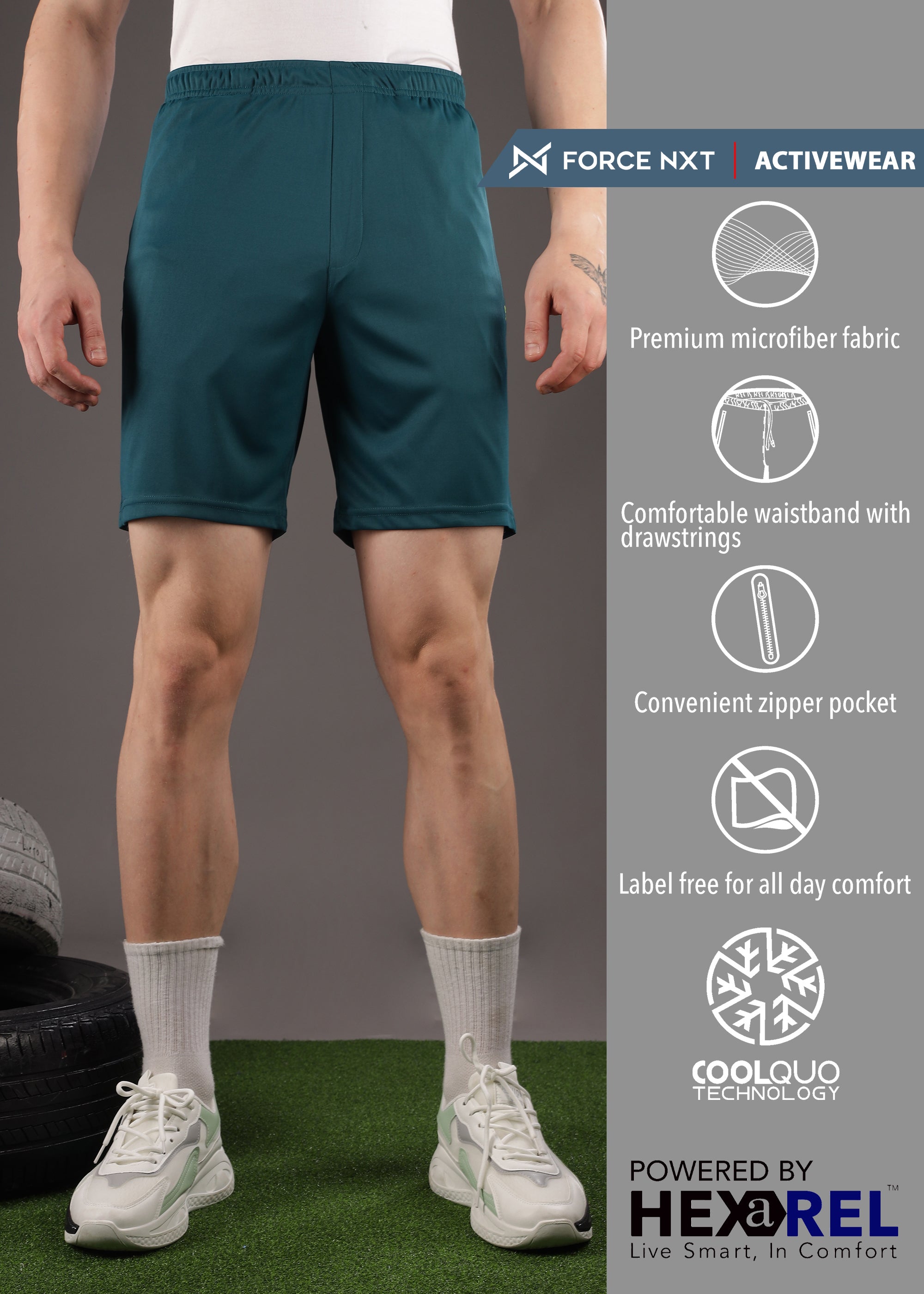 FORCE NXT | ACTIVEWEAR

Premium microfiber fabric

Comfortable waistband with drawstrings

Convenient zipper pocket

Label free for all day comfort

COOLQUO TECHNOLOGY

POWERED BY
HEXaREL™
Live Smart, In Comfort