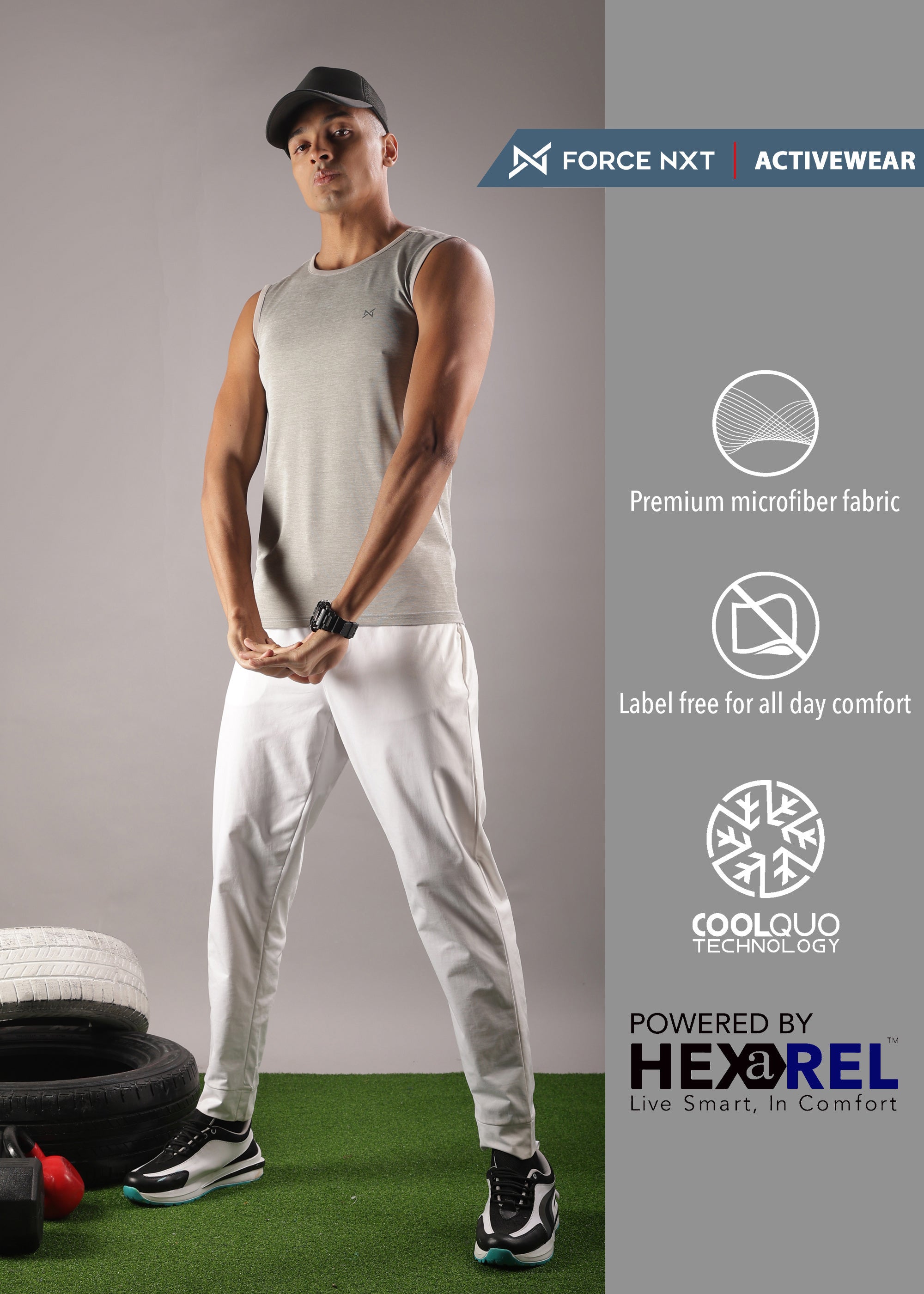 FORCE NXT | ACTIVEWEAR

Premium microfiber fabric

Label free for all day comfort

COOLQUO TECHNOLOGY

POWERED BY
HEXaREL™
Live Smart, In Comfort