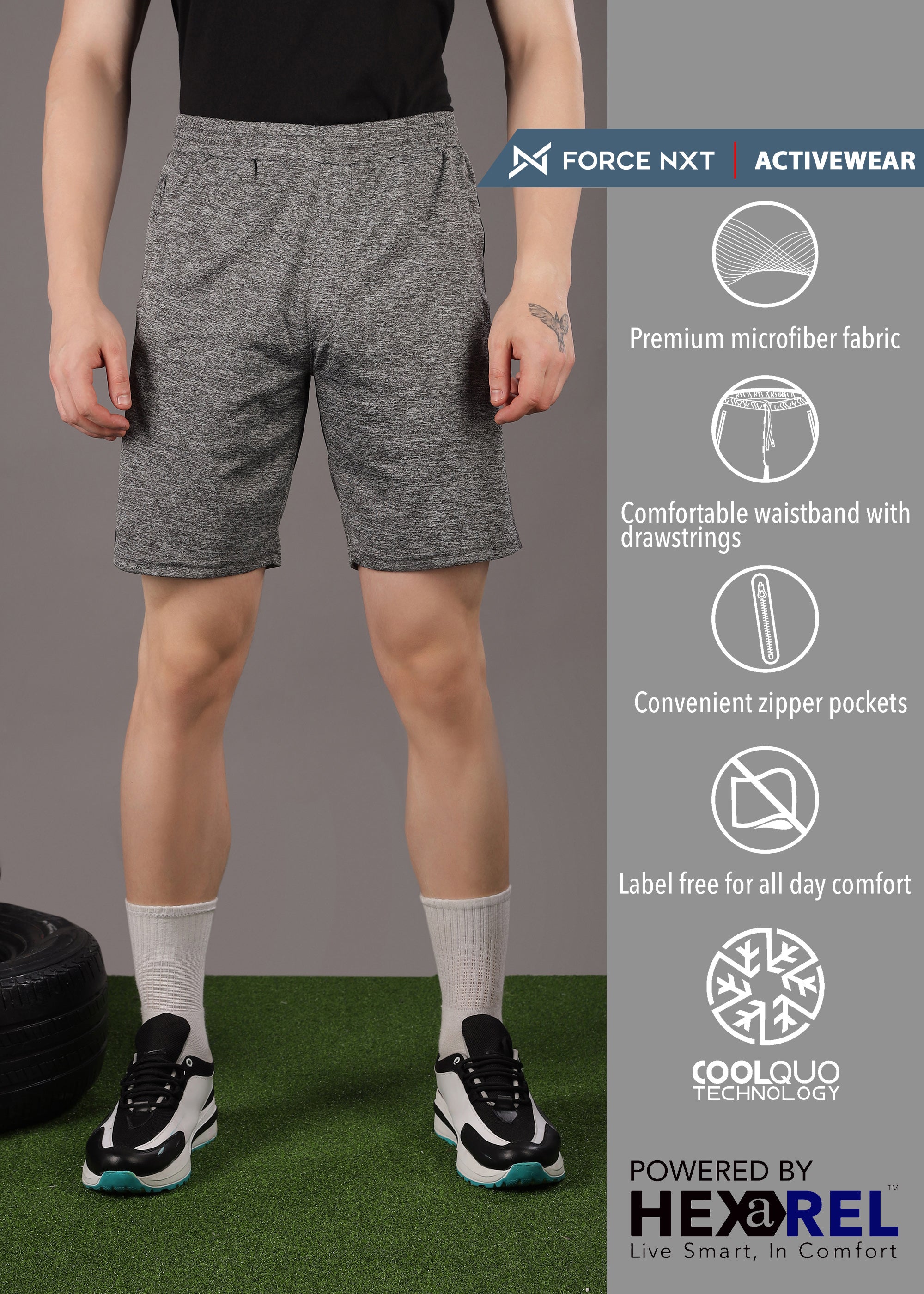 FORCE NXT | ACTIVEWEAR

Premium microfiber fabric

Comfortable waistband with drawstrings

Convenient zipper pockets

Label free for all day comfort

COOLQUO TECHNOLOGY

POWERED BY
HEXaREL™
Live Smart, In Comfort