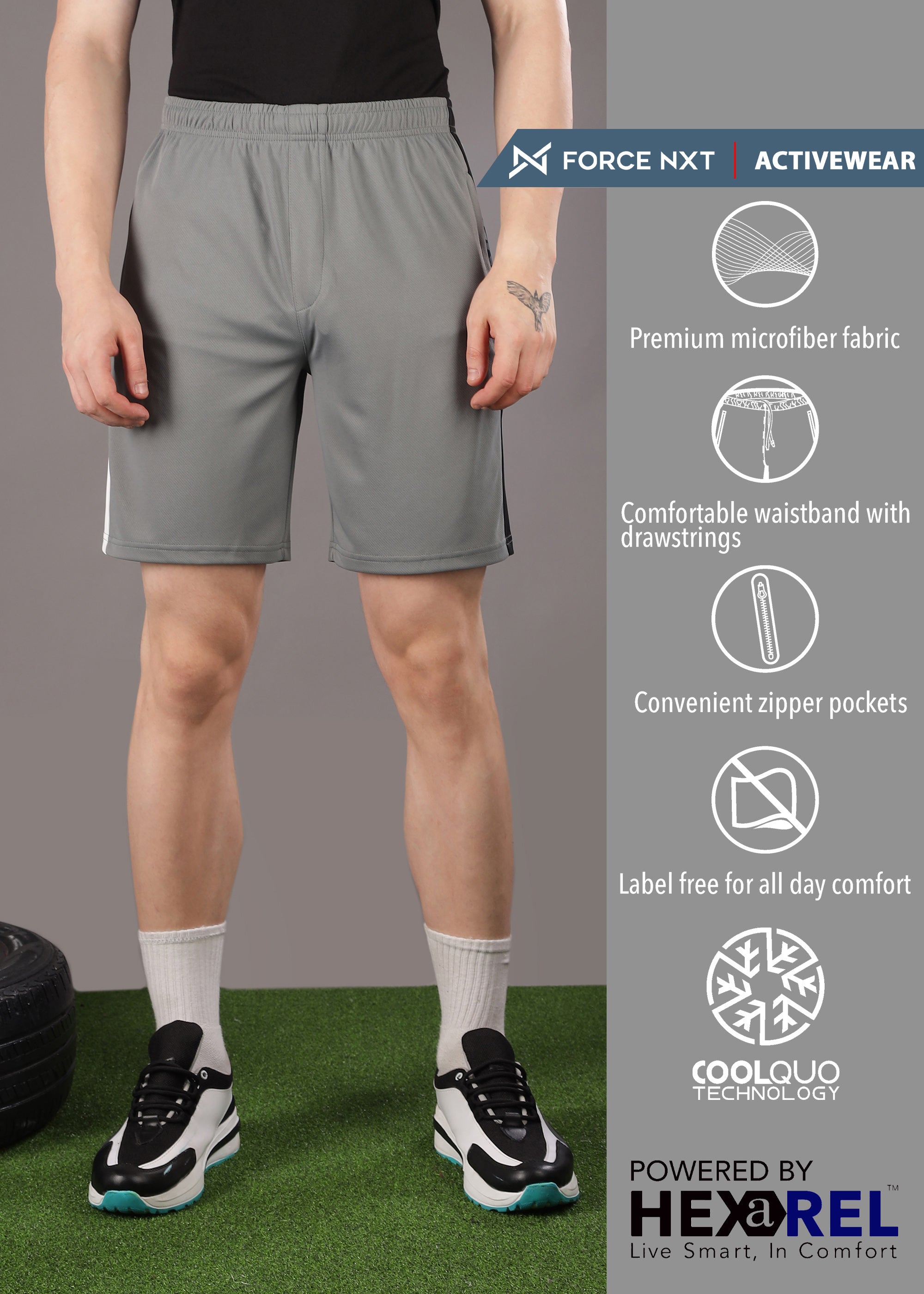 FORCE NXT | ACTIVEWEAR

Premium microfiber fabric

Comfortable waistband with drawstrings

Convenient zipper pockets

Label free for all day comfort

COOLQUO TECHNOLOGY

POWERED BY
HEXaREL™
Live Smart, In Comfort