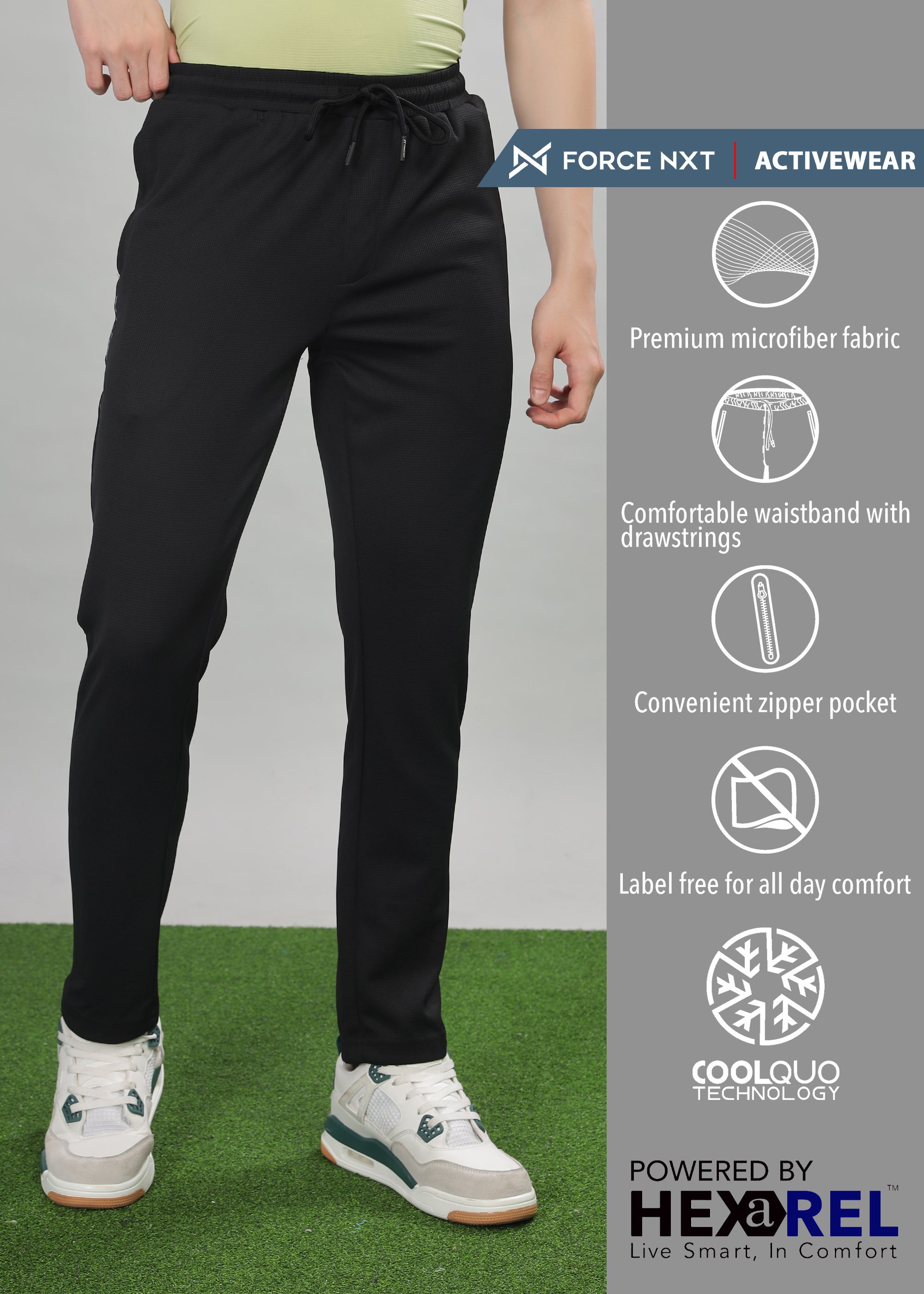 FORCE NXT | ACTIVEWEAR

Premium microfiber fabric

Comfortable waistband with drawstrings

Convenient zipper pocket

Label free for all day comfort

COOLQUO TECHNOLOGY

POWERED BY
HEXaREL™
Live Smart, In Comfort