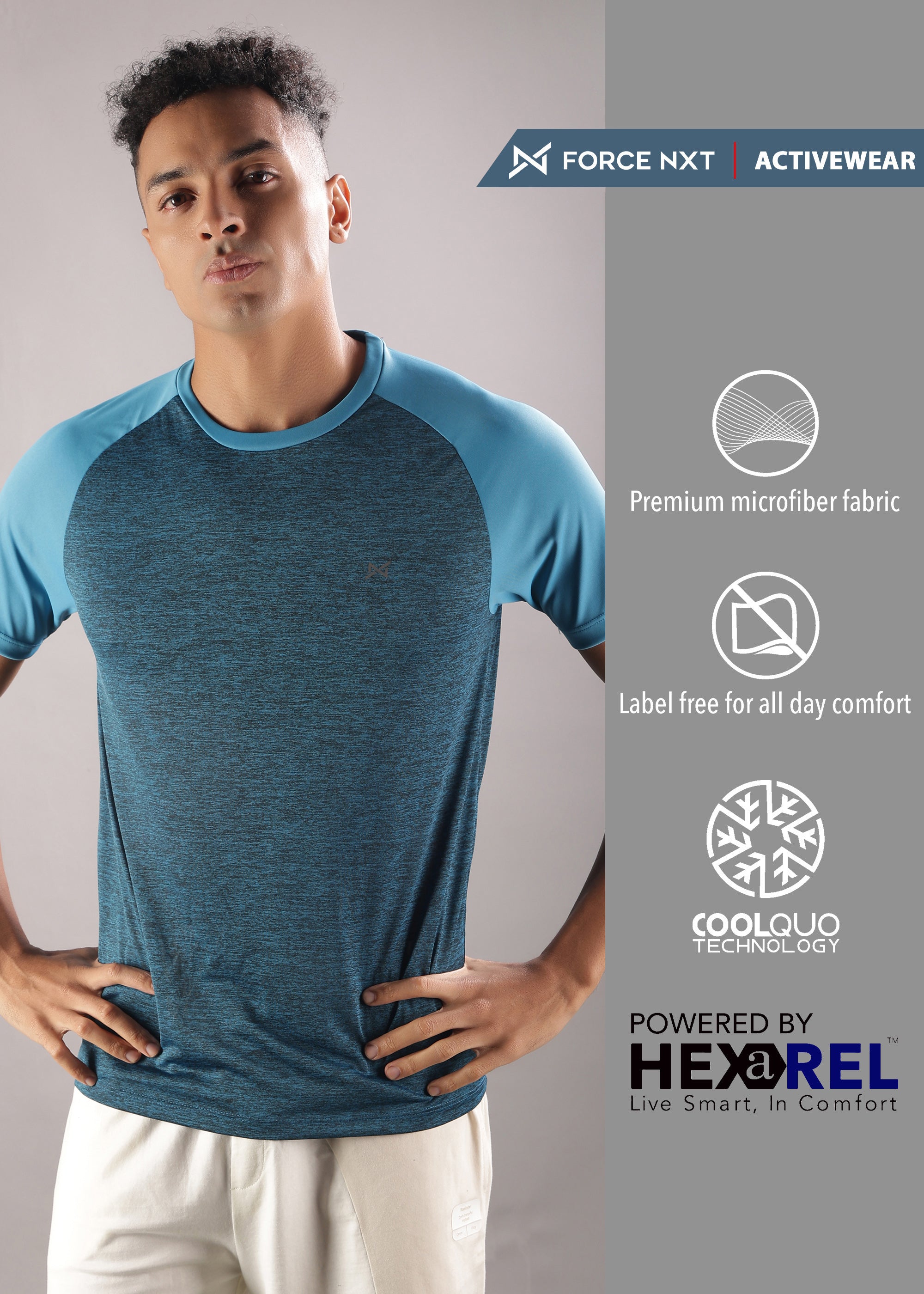 FORCE NXT | ACTIVEWEAR

Premium microfiber fabric

Label free for all day comfort

COOLQUO TECHNOLOGY

POWERED BY
HEXaREL™
Live Smart, In Comfort