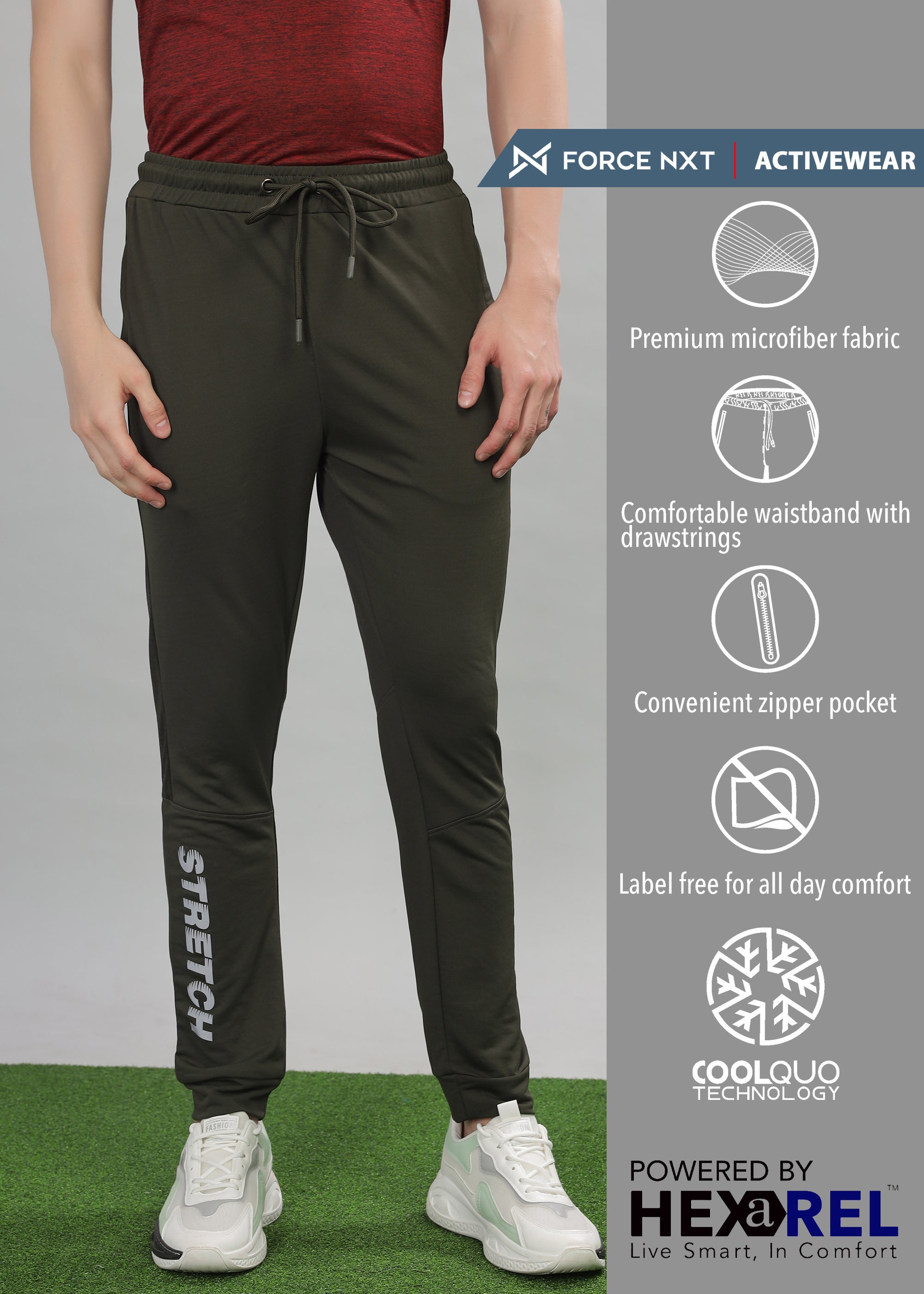 FORCE NXT | ACTIVEWEAR

Premium microfiber fabric

Comfortable waistband with drawstrings

Convenient zipper pocket

Label free for all day comfort

COOLQUO TECHNOLOGY

POWERED BY
HEXaREL™
Live Smart, In Comfort

STRETCH

FASHION

FASHION