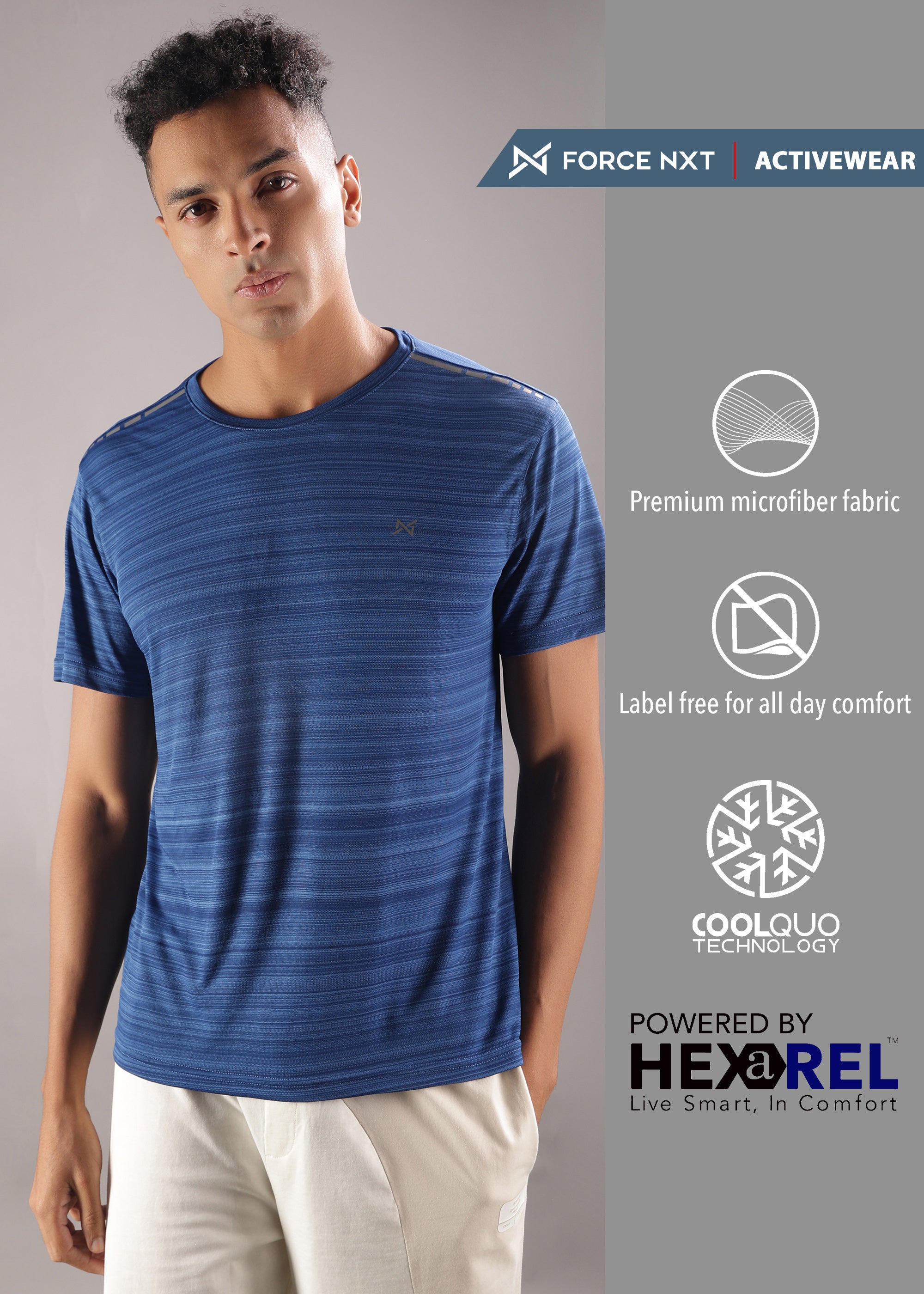 FORCE NXT | ACTIVEWEAR

Premium microfiber fabric

Label free for all day comfort

COOLQUO
TECHNOLOGY

POWERED BY
HEXaREL™
Live Smart, In Comfort