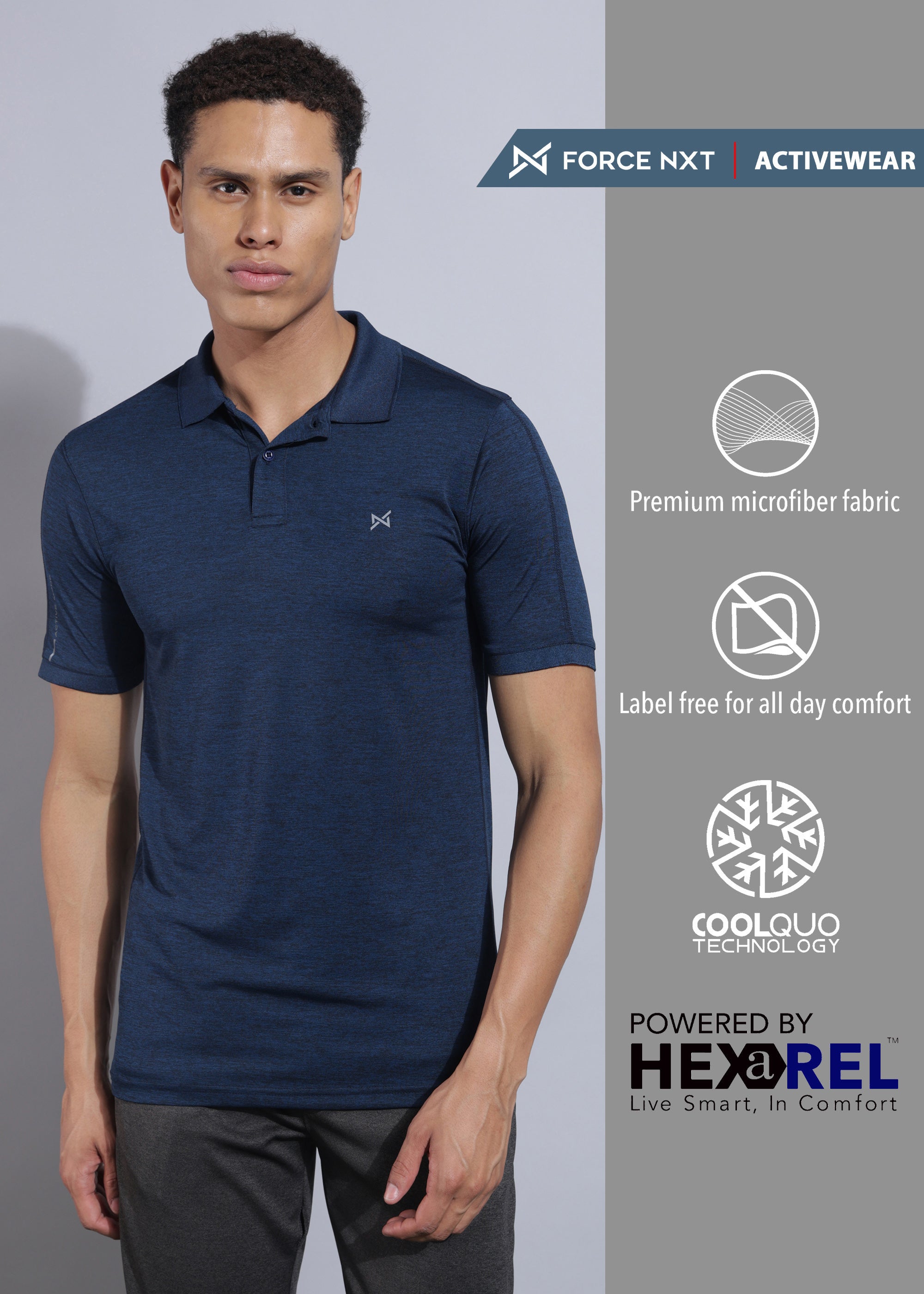 FORCE NXT | ACTIVEWEAR

Premium microfiber fabric

Label free for all day comfort

COOLQUO
TECHNOLOGY

POWERED BY
HEXaREL™
Live Smart, In Comfort