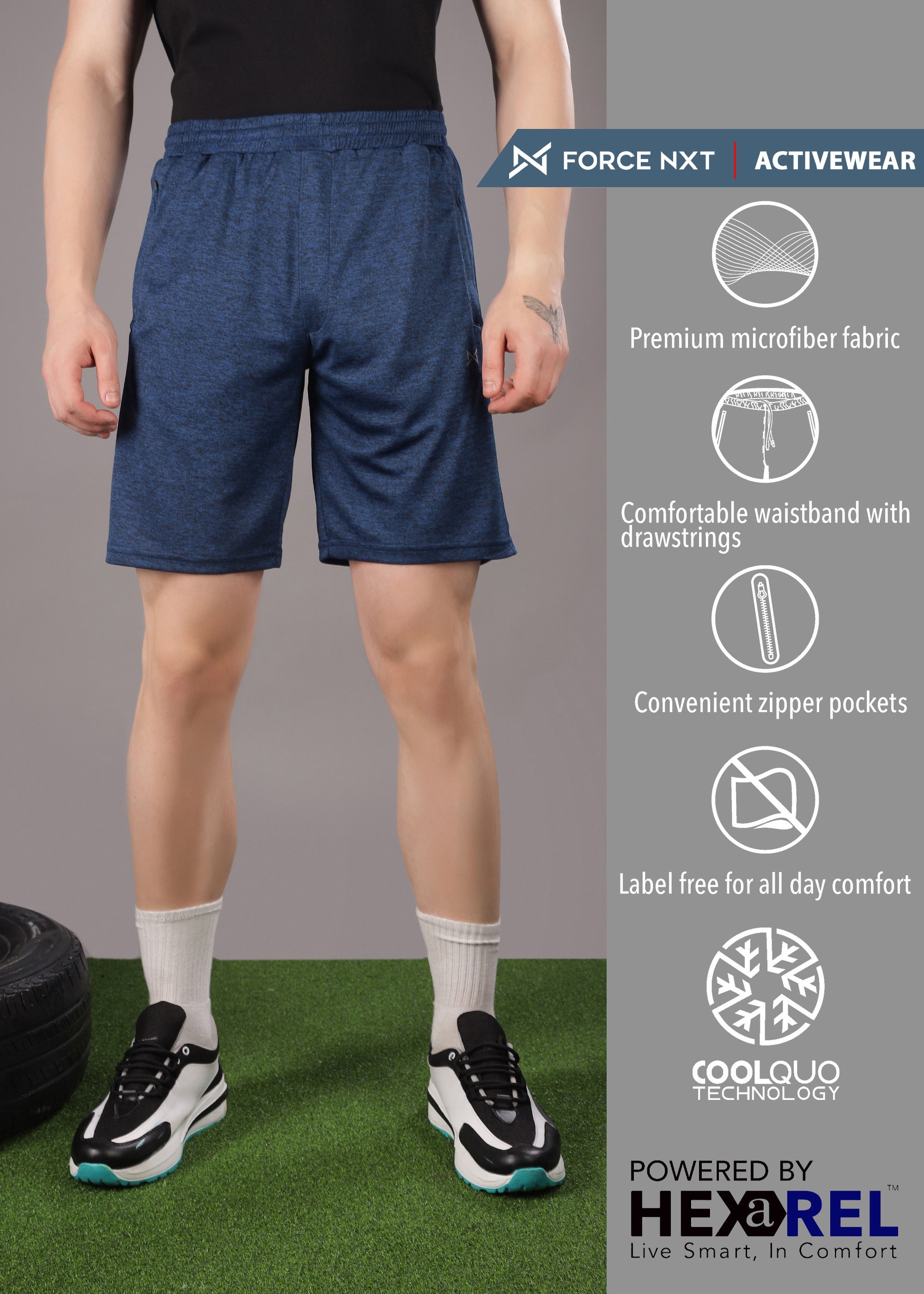 FORCE NXT | ACTIVEWEAR

Premium microfiber fabric

Comfortable waistband with drawstrings

Convenient zipper pockets

Label free for all day comfort

COOLQUO
TECHNOLOGY

POWERED BY
HEXaREL™
Live Smart, In Comfort