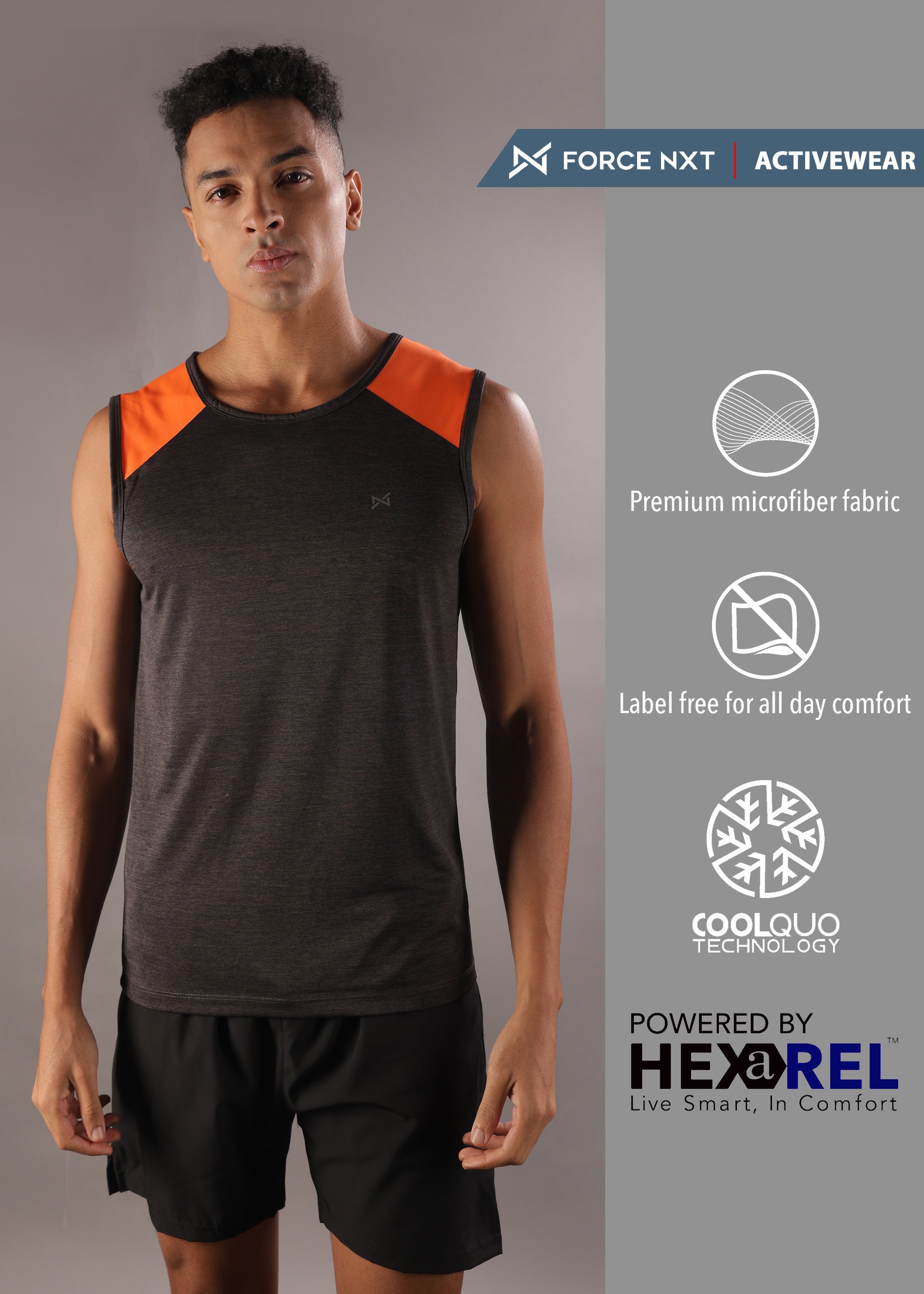 FORCE NXT | ACTIVEWEAR

Premium microfiber fabric

Label free for all day comfort

COOLQUO TECHNOLOGY

POWERED BY
HEXaREL™
Live Smart, In Comfort