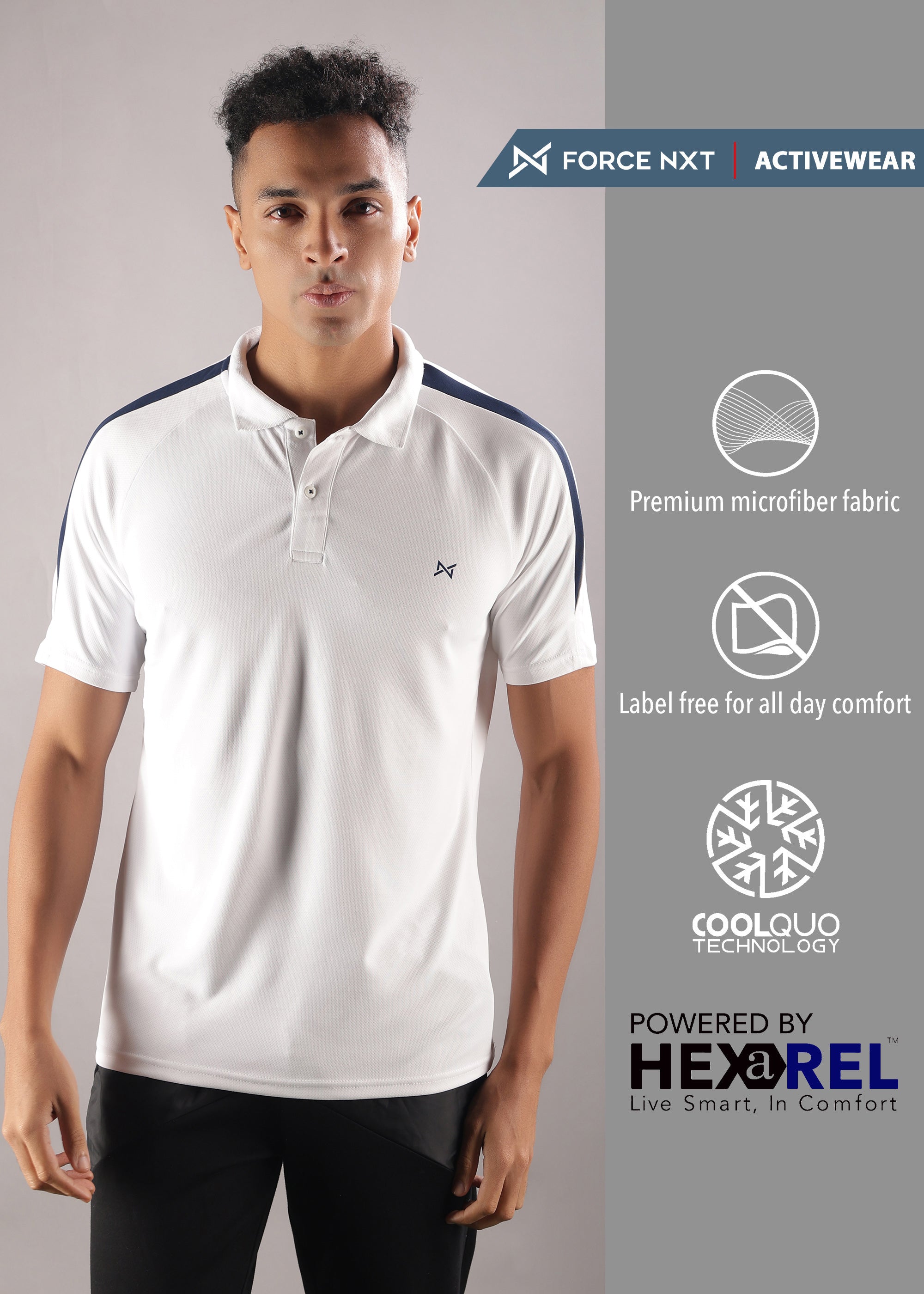 FORCE NXT | ACTIVEWEAR

Premium microfiber fabric

Label free for all day comfort

COOLQUO TECHNOLOGY

POWERED BY
HEXaREL™
Live Smart, In Comfort